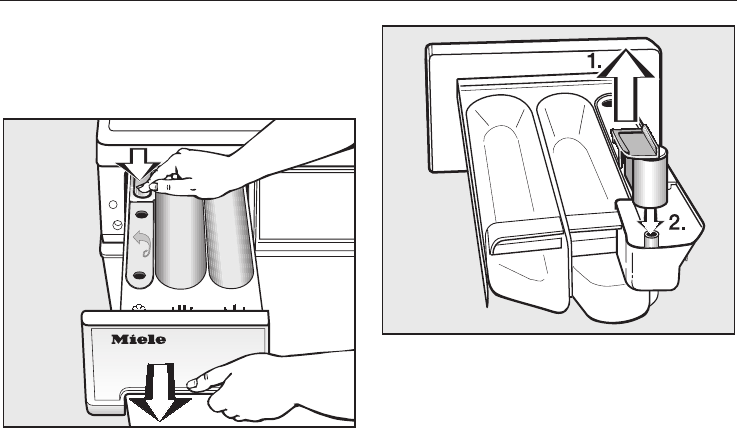 Miele

1.

2.