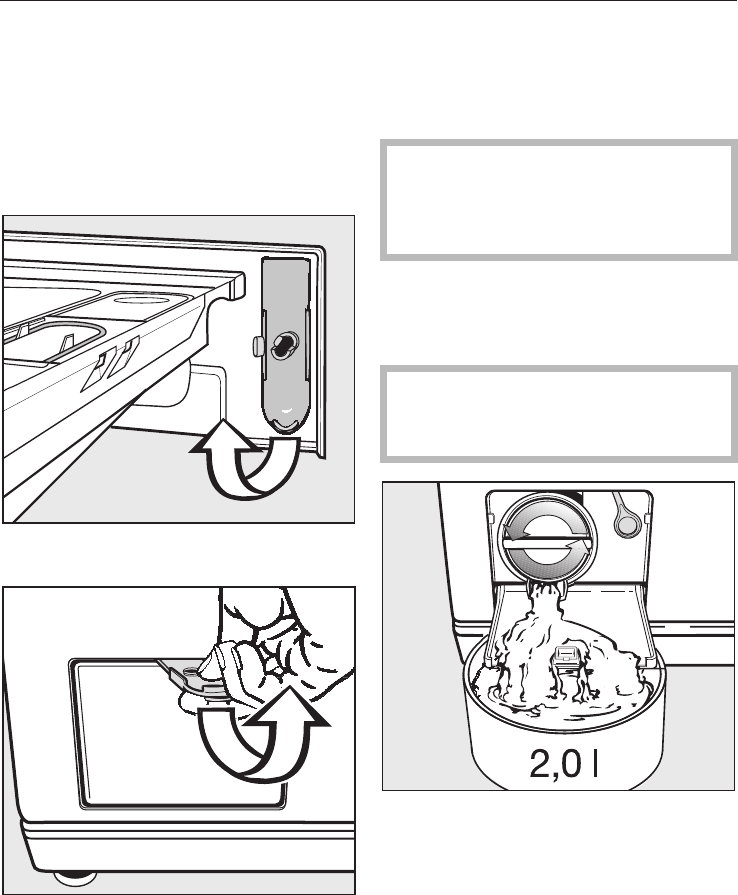 2,0 l