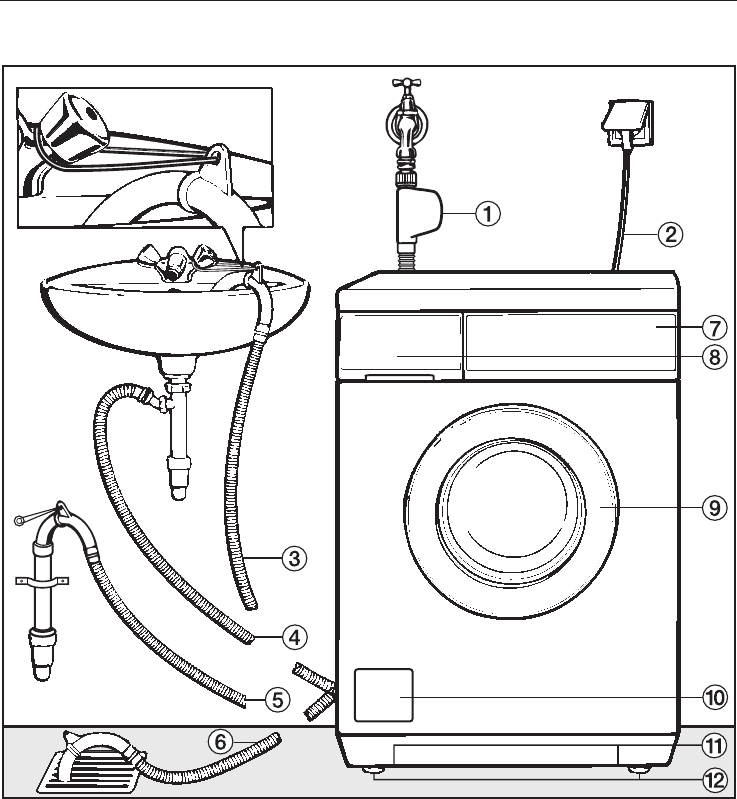 1
2
7
8
9
3
4
5
10
6
11
12