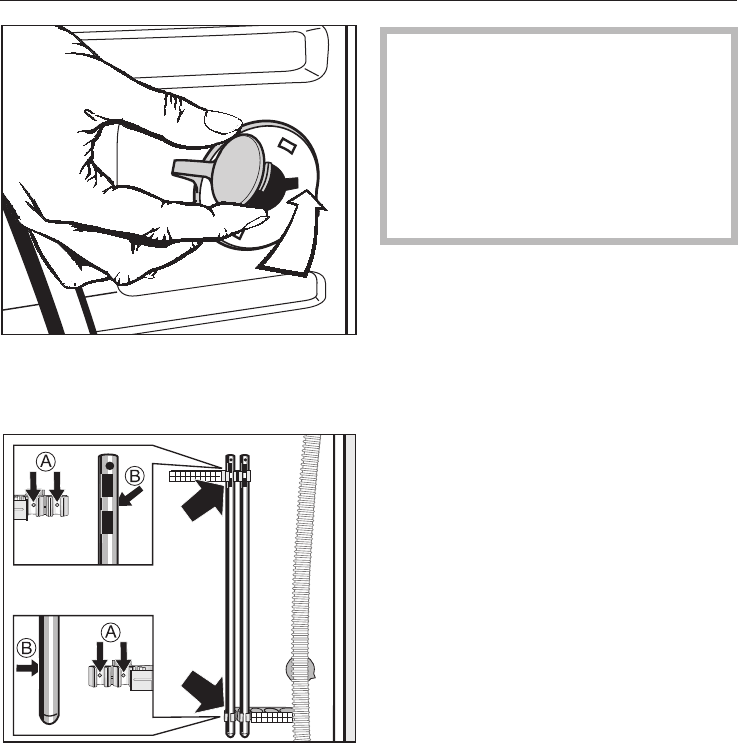 A

B

B

A