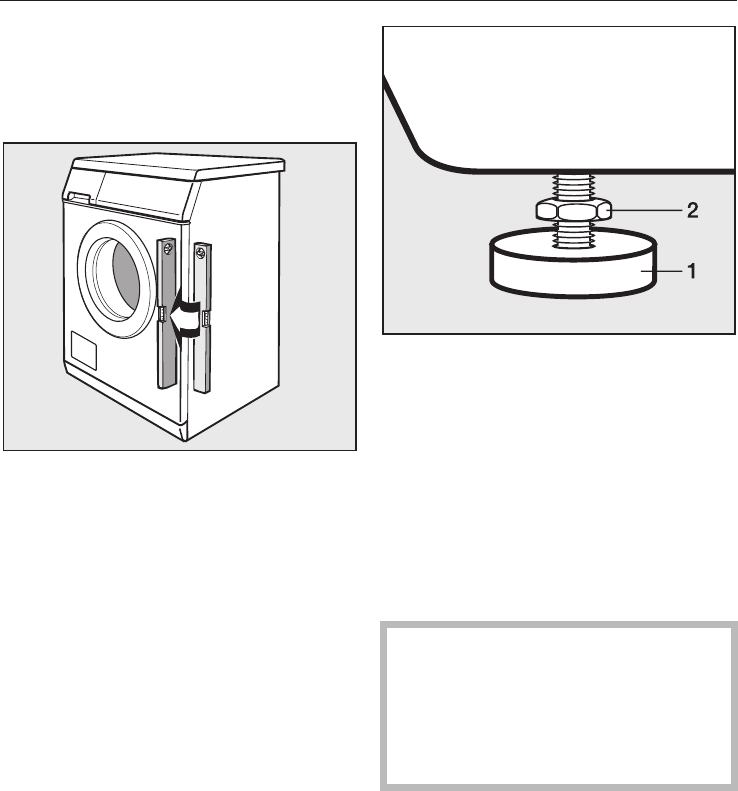 2

1