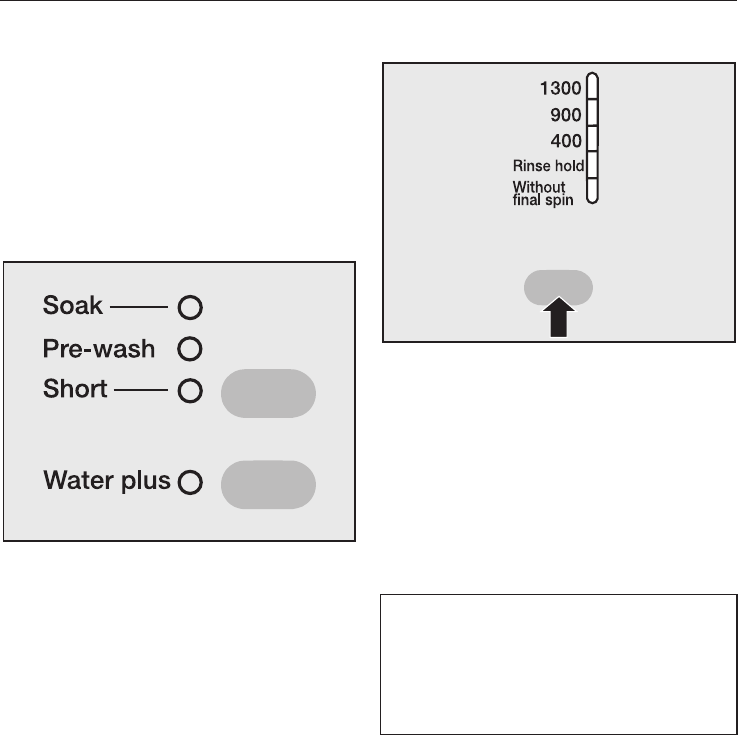 Soak
Pre-wash
Short

Water plus

1300
900
400
Rinse hold
Without final spin