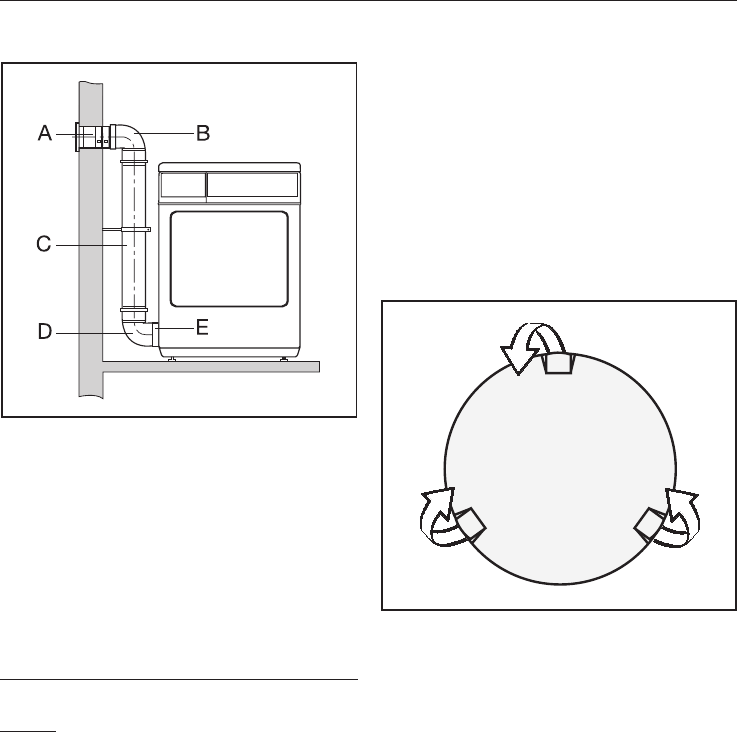 A
B
C
D
E