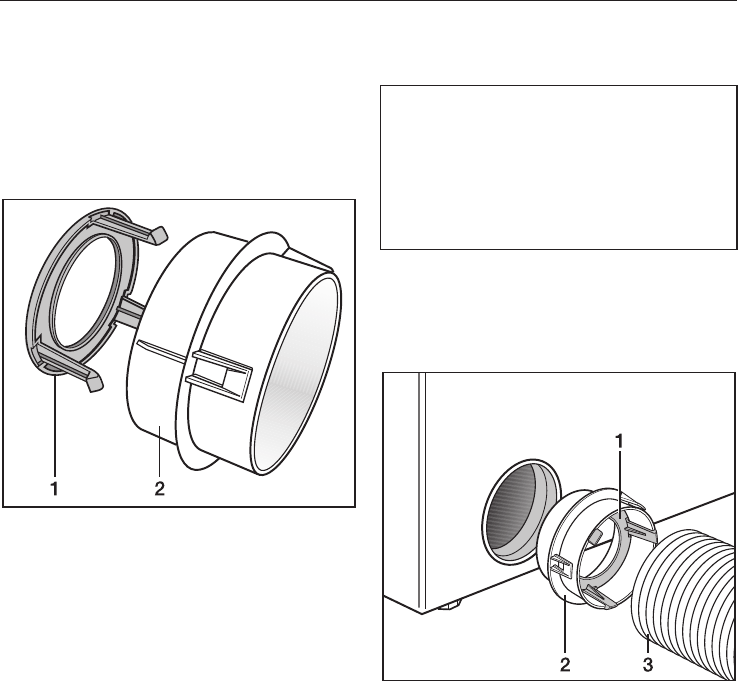 1
2
1
2
3