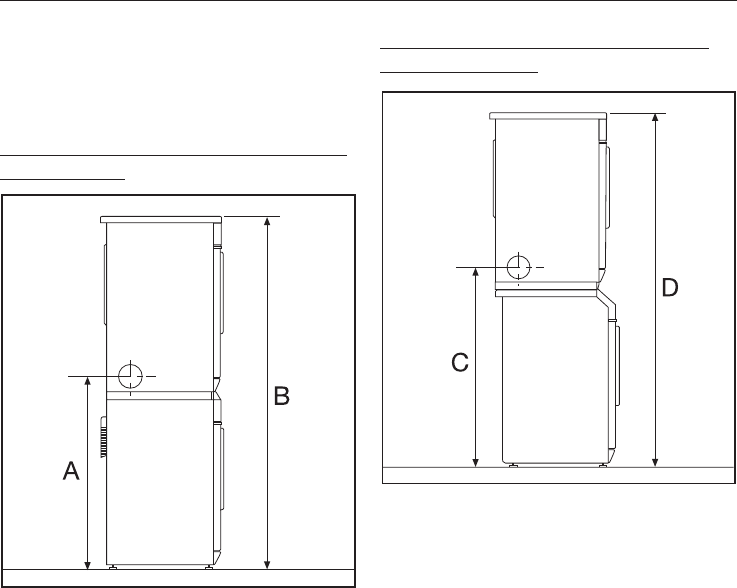 A

B

C

D