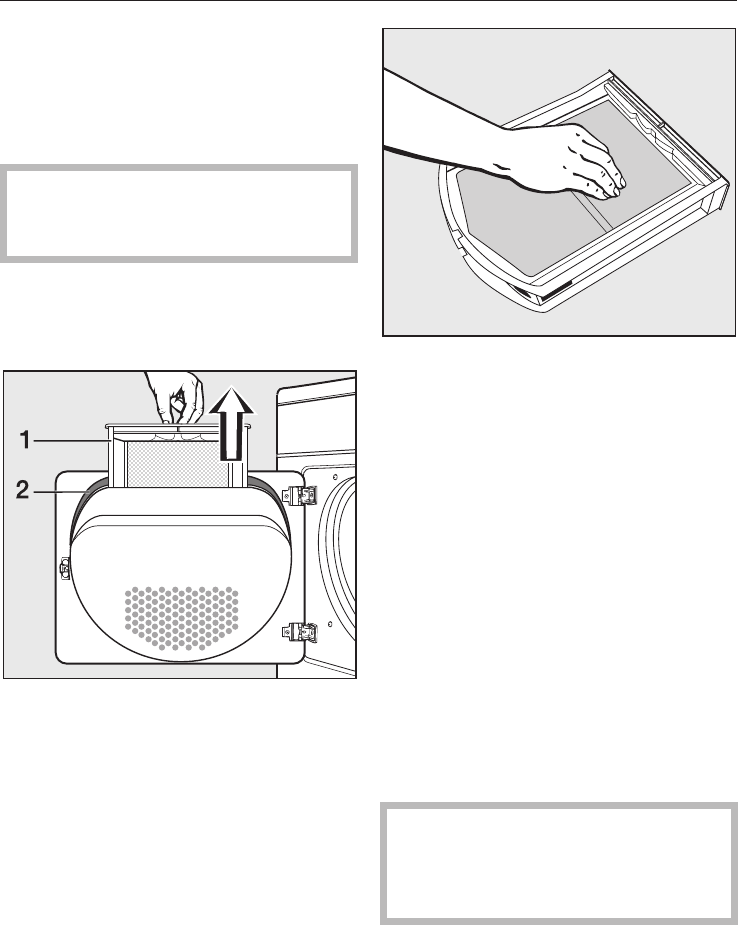 1
2