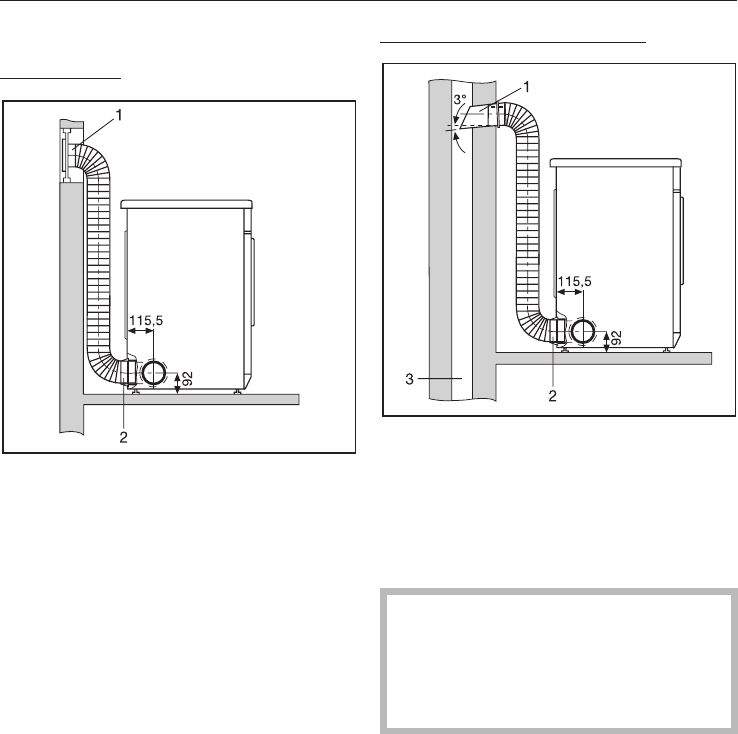 1

115,5

92

2

3°

1

115,5

92

3

2