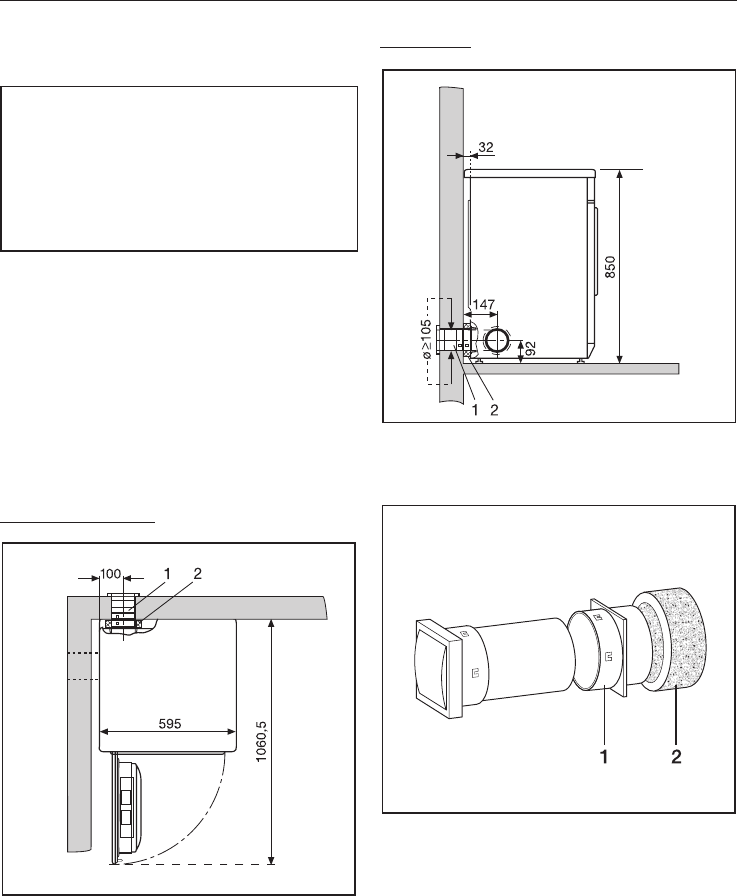 32

850

147

ø ≥105

92

1 2

100 1 2

595

1060,5

1 2