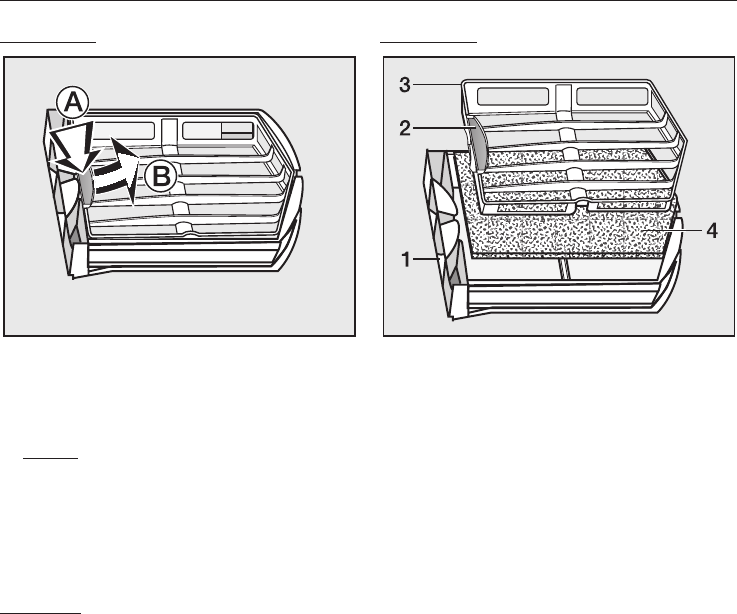 A

B

3

2

4

1