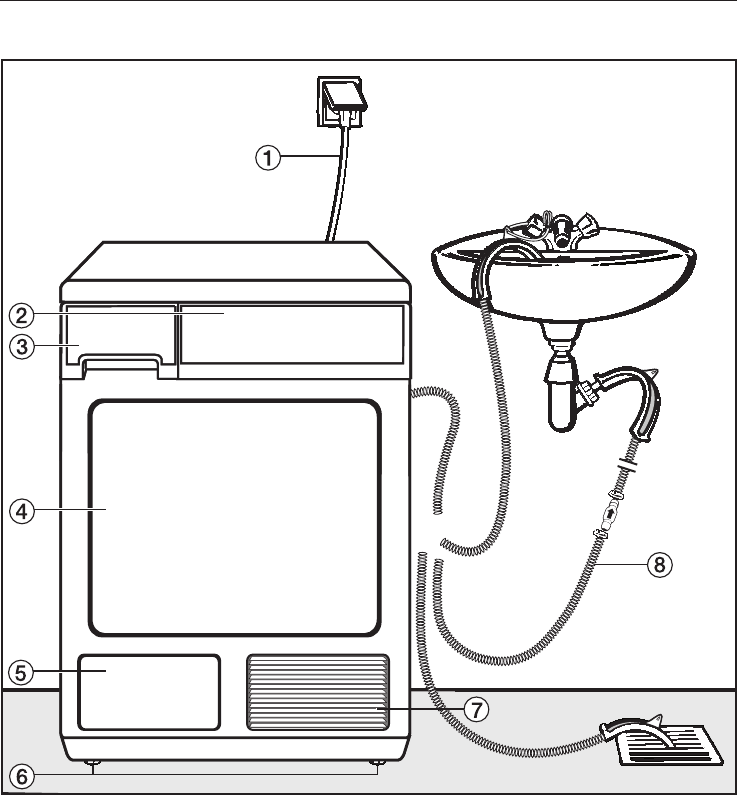 ①
②
③
④
⑤
⑥
⑦
⑧