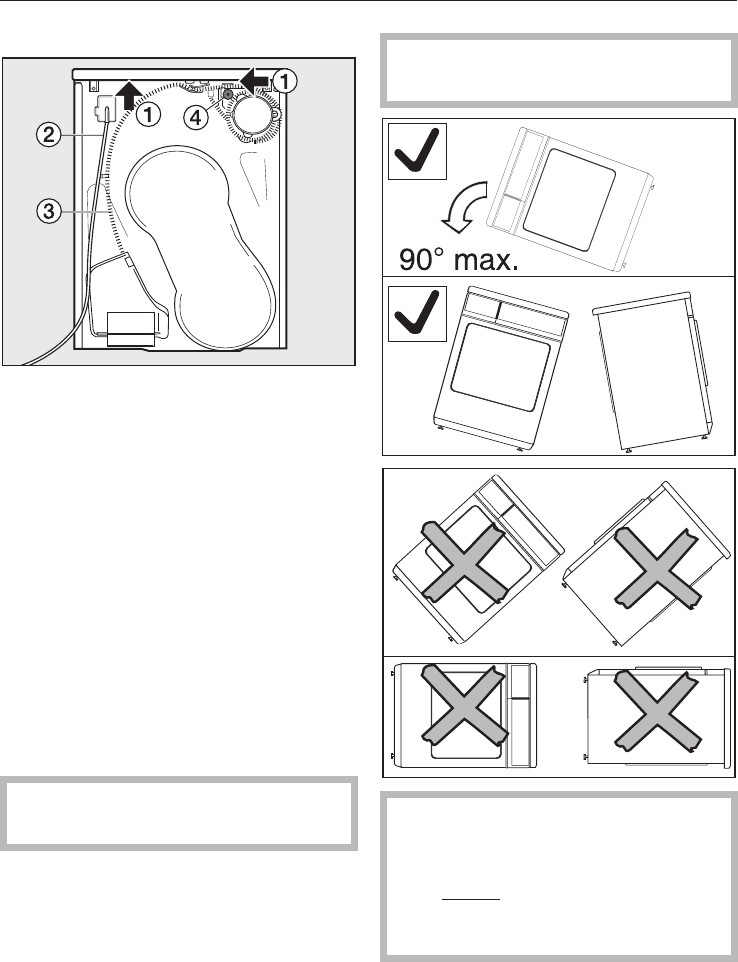 1

1

2

4

3

90° max.