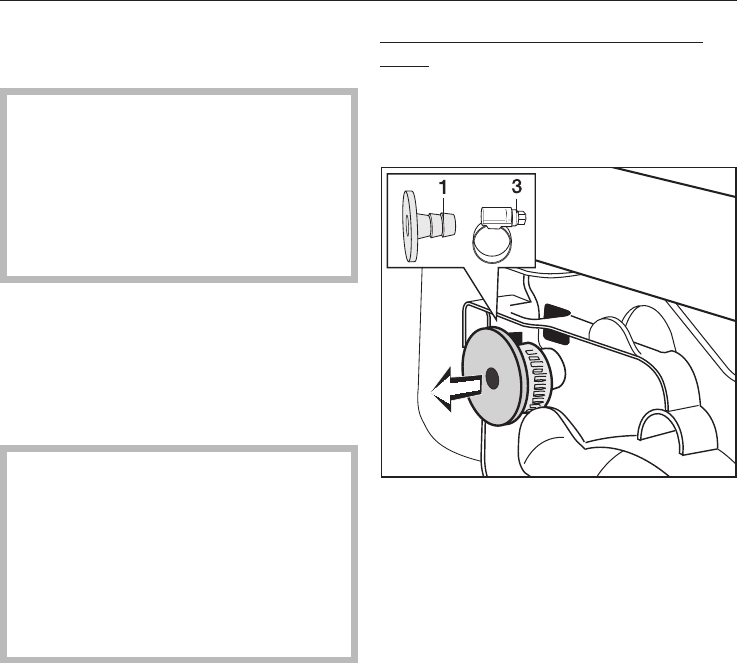 1
3