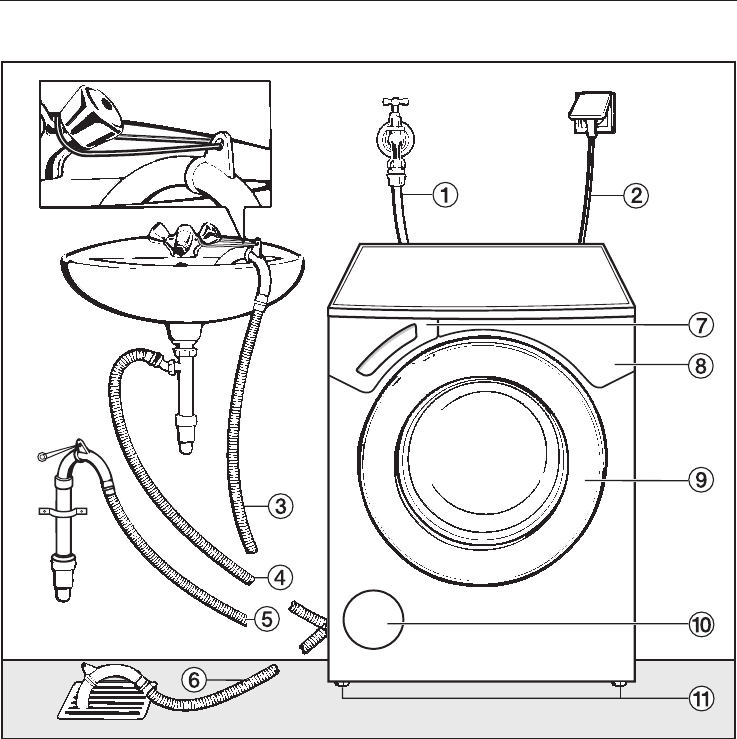 ①
②
⑦
⑧
⑨
③
④
⑤
⑩
⑥
⑪