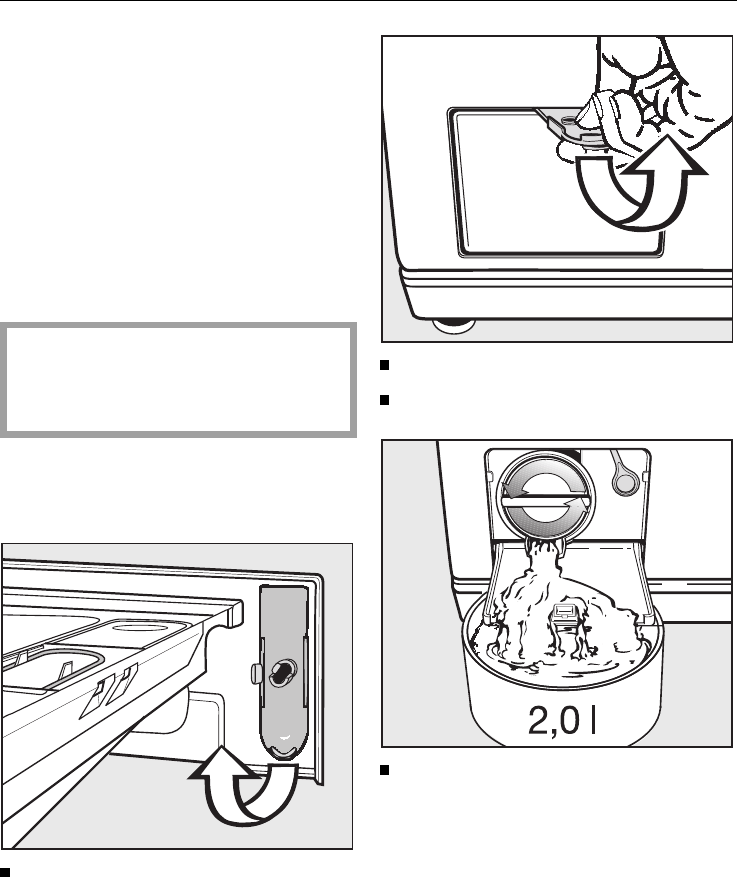 2,0 l