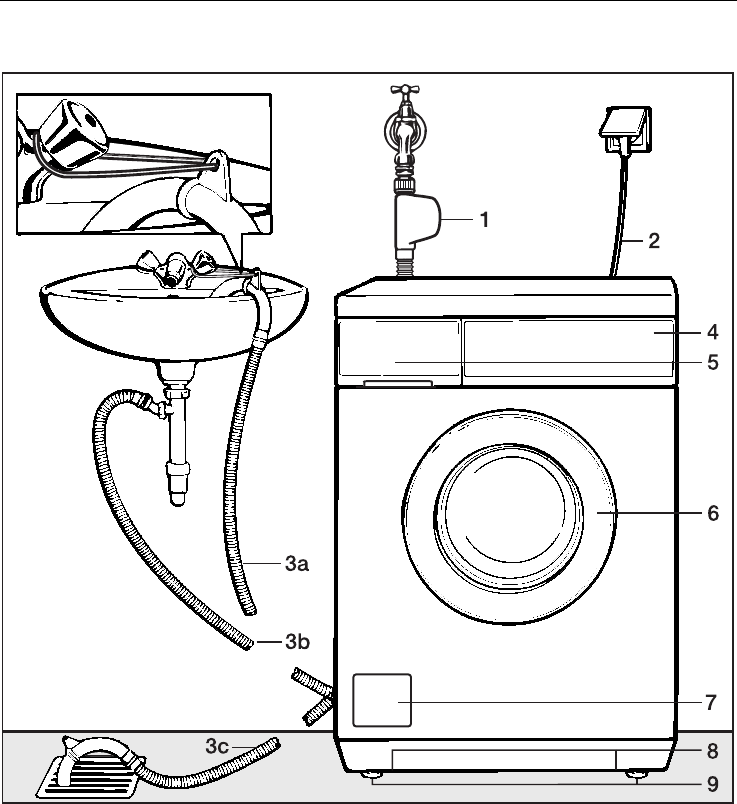 1
2
4
5
6
3a
3b
7
3c
8
9