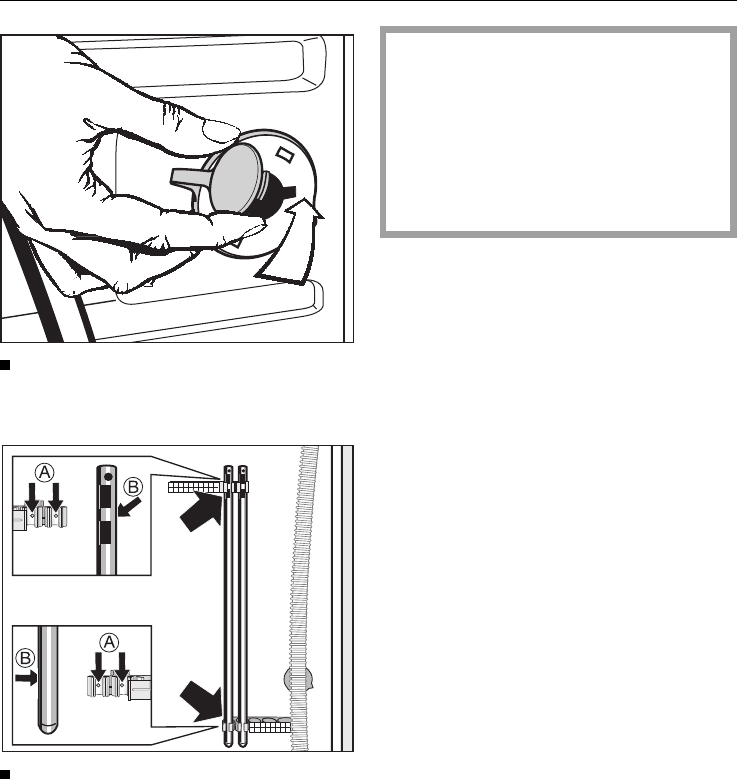 A

B

B

A