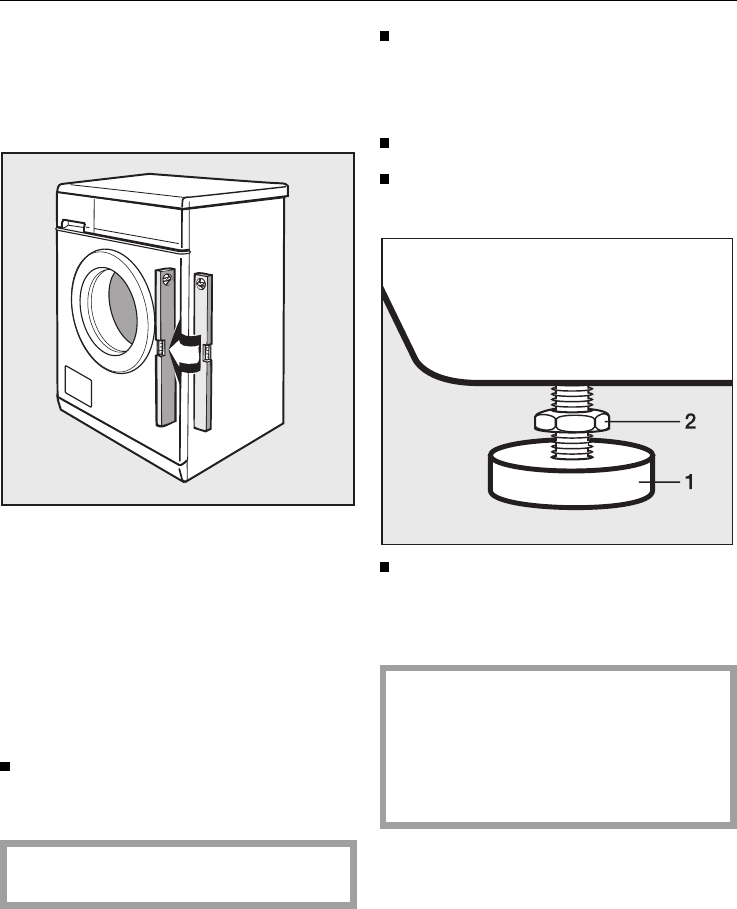 2

1