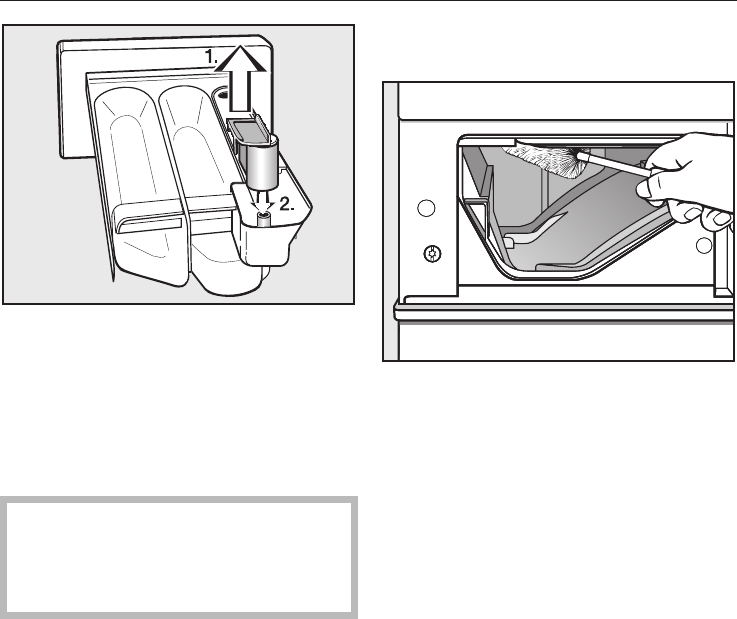 1.

2.