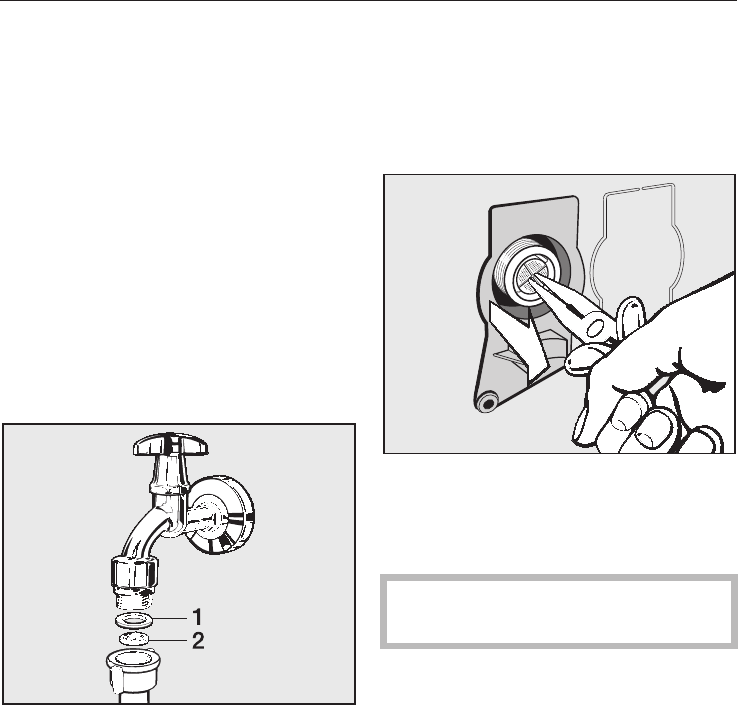 1
2