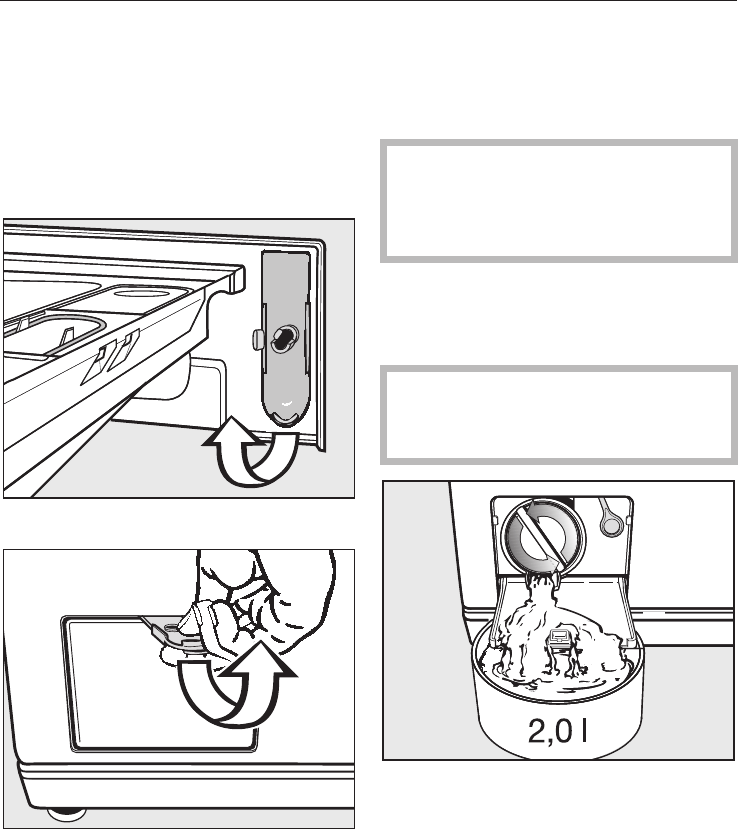 2,0 l