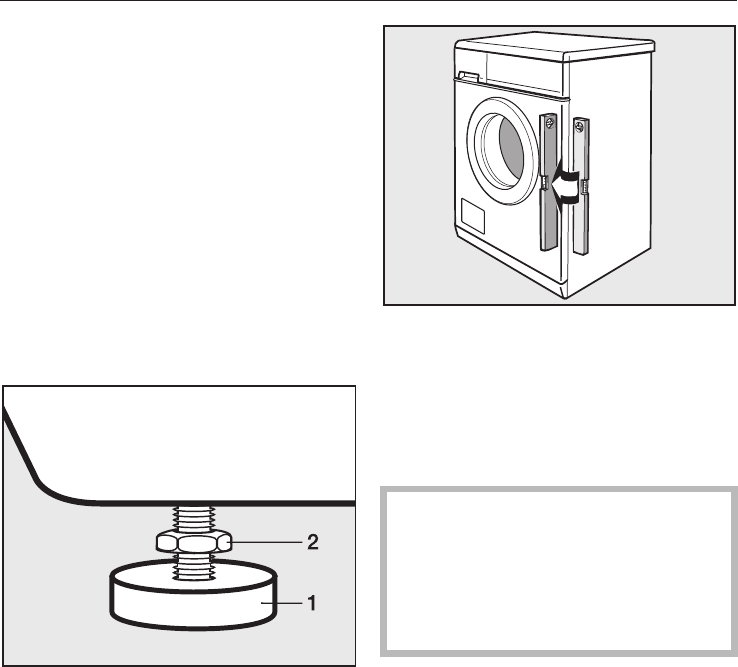 2

1