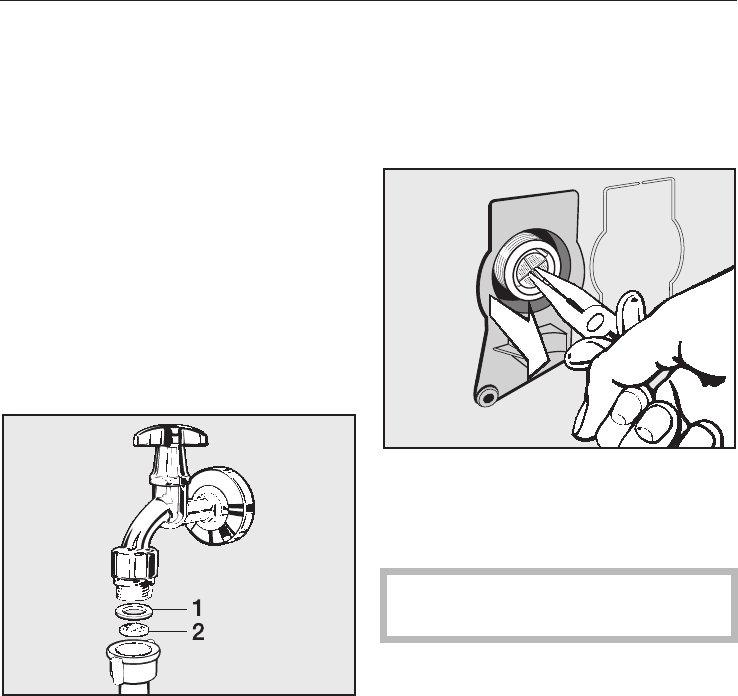 1
2