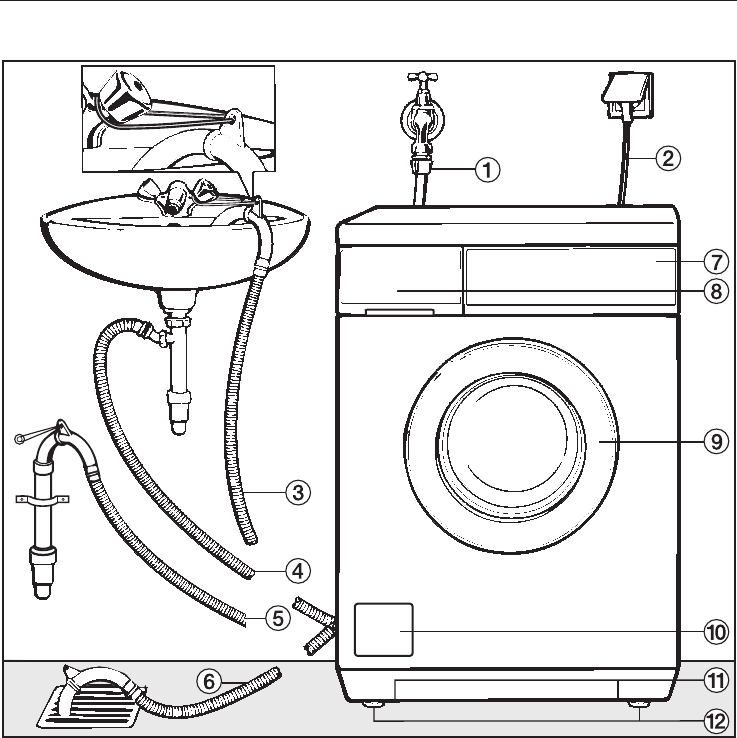 1
2
7
8
9
3
4
5
10
6
11
12