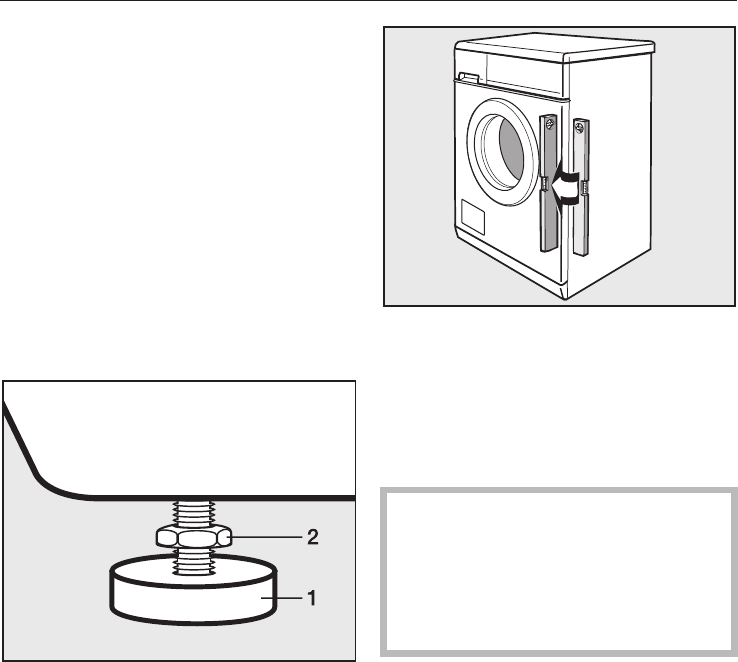 2
1