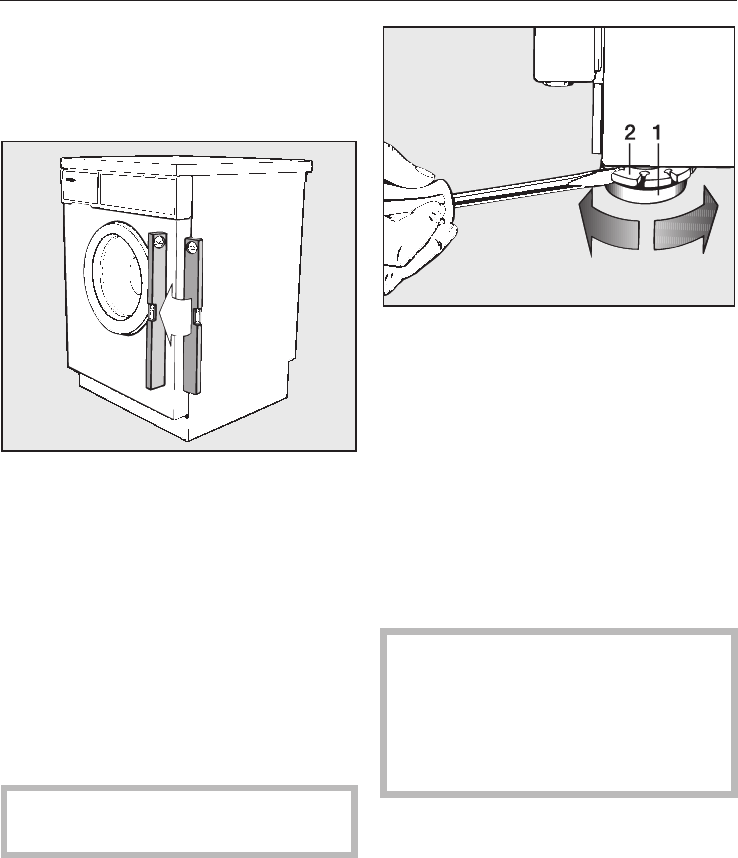 2 1