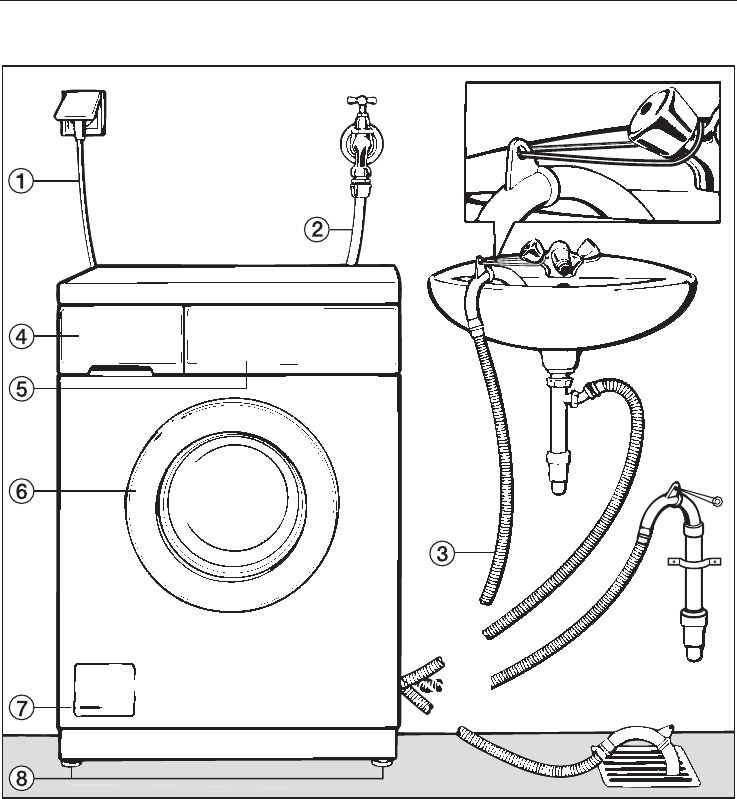 ①
②
④
⑤
⑥
③
⑦
⑧