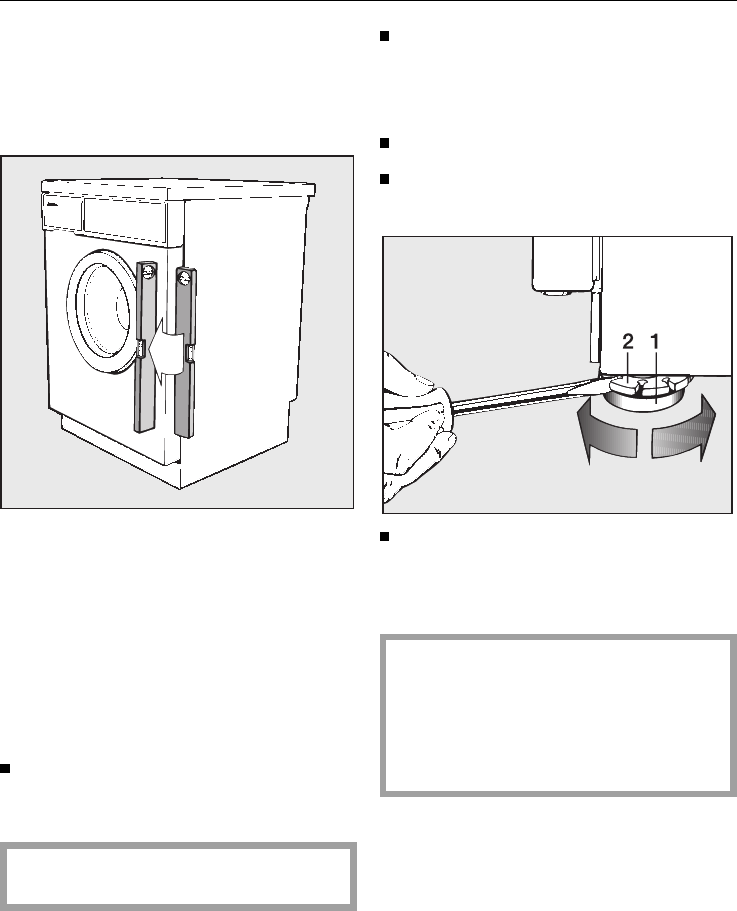 2 1