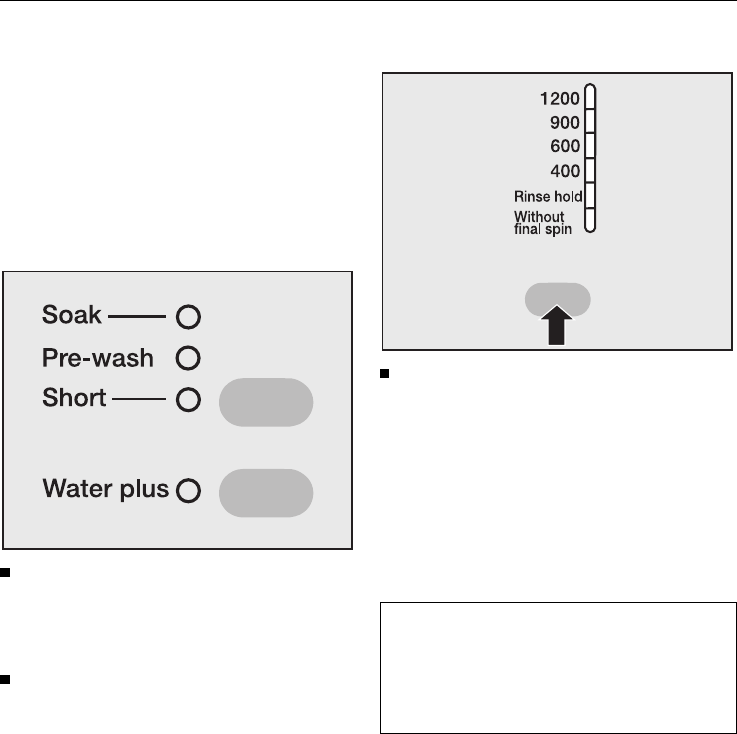 Soak

Pre-wash

Short

Water plus

1200
900
600
400
Rinse hold
Without final spin