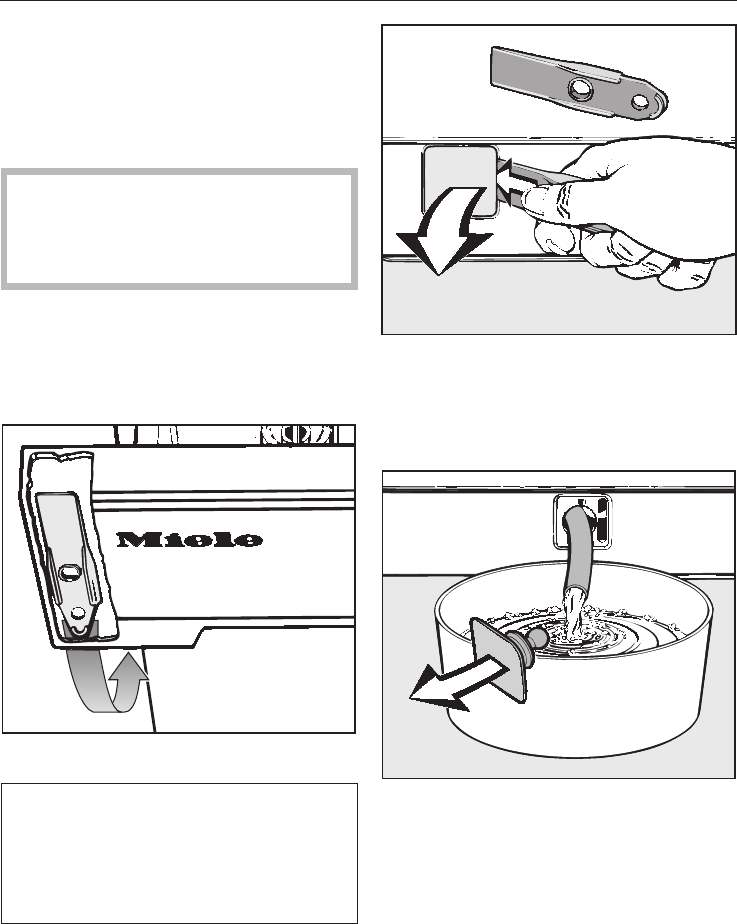 Miele