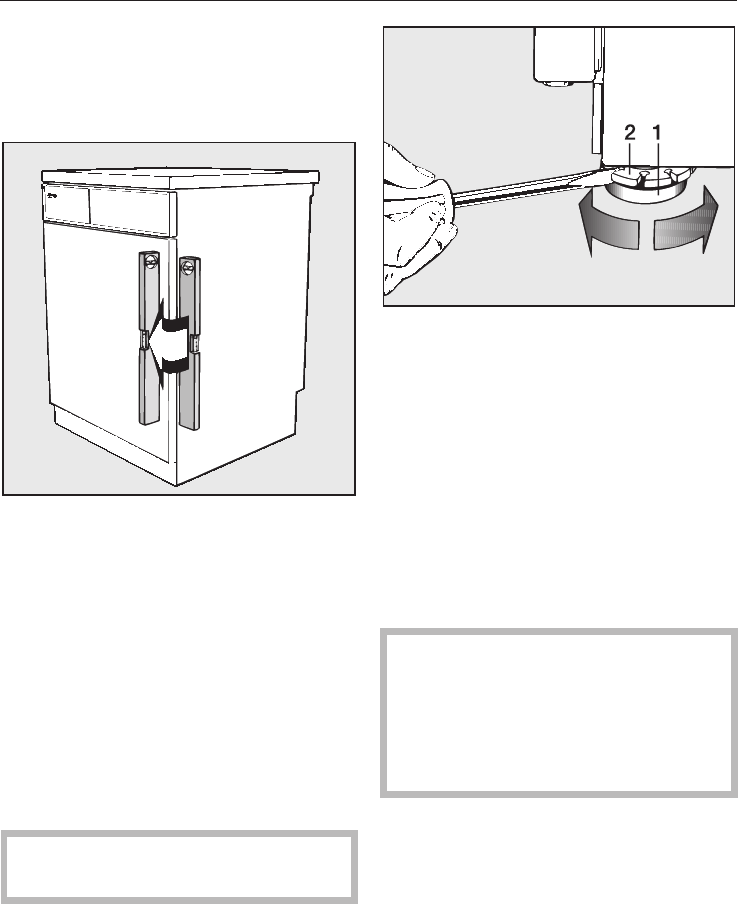 2 1