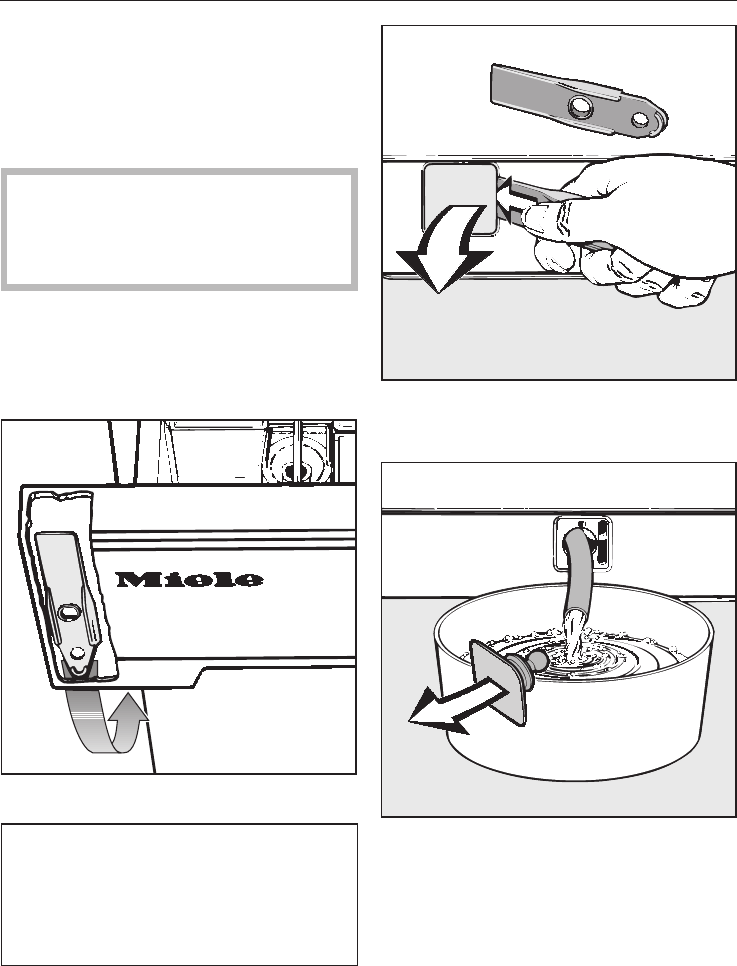 Miele