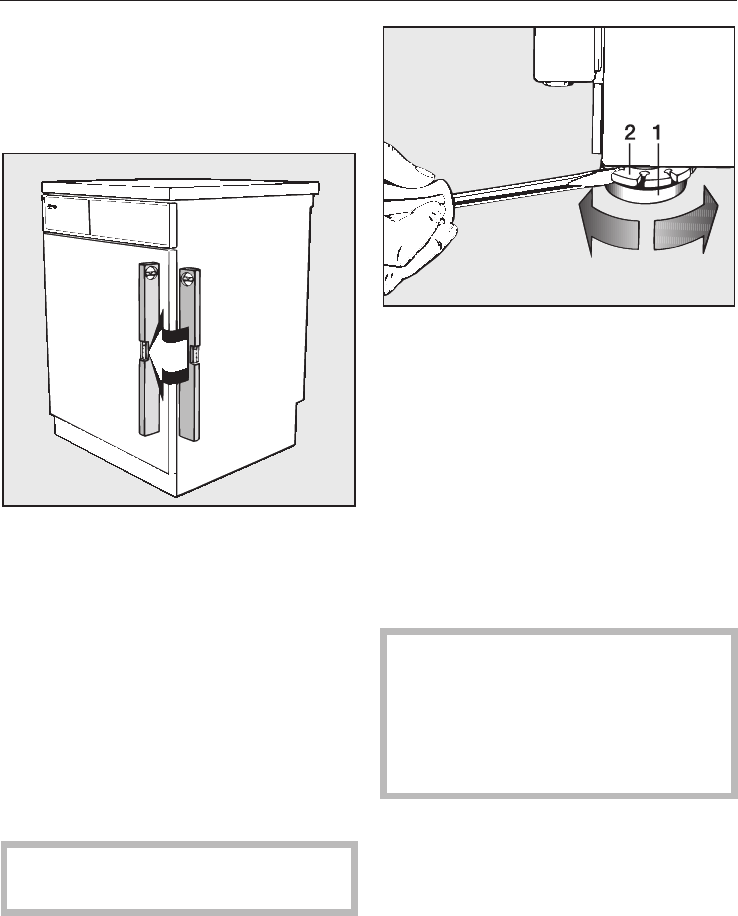 2 1