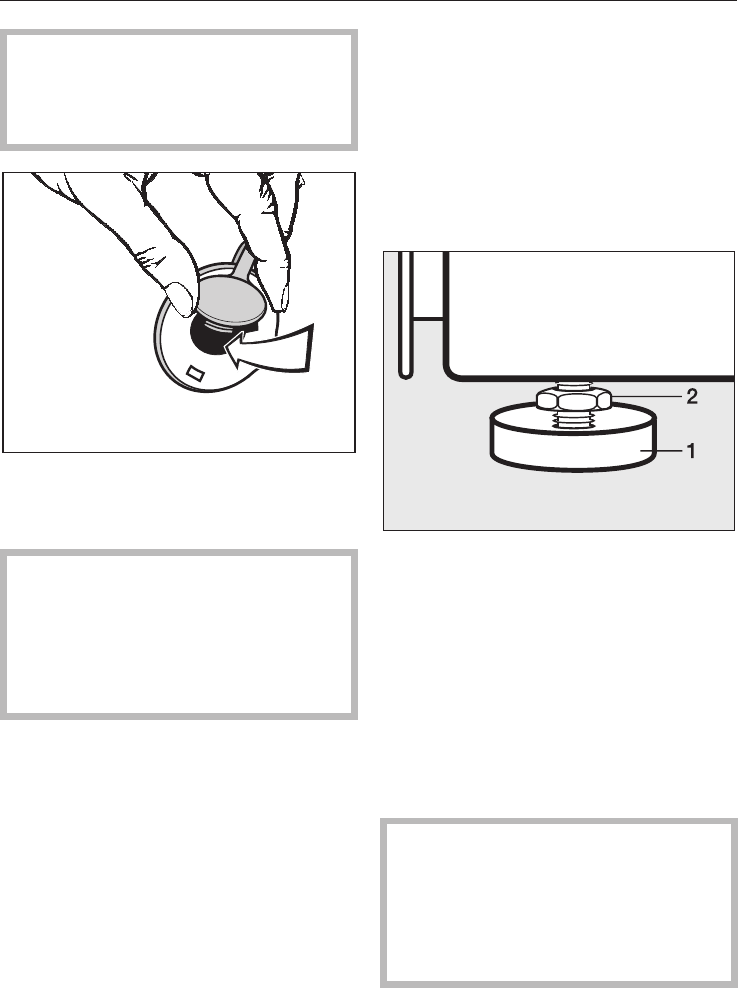 2
1