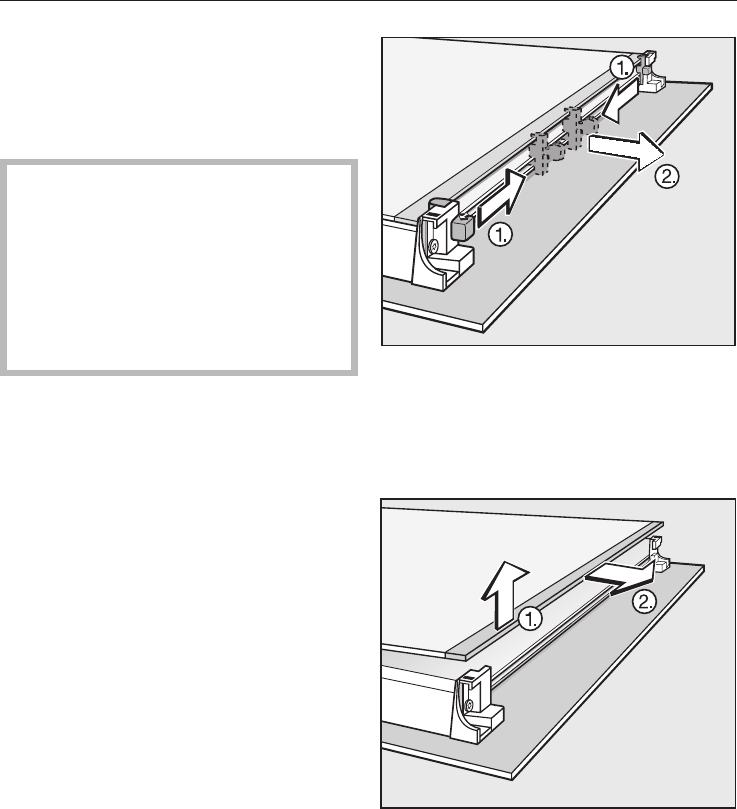 1.

2.

1.

1.

2.