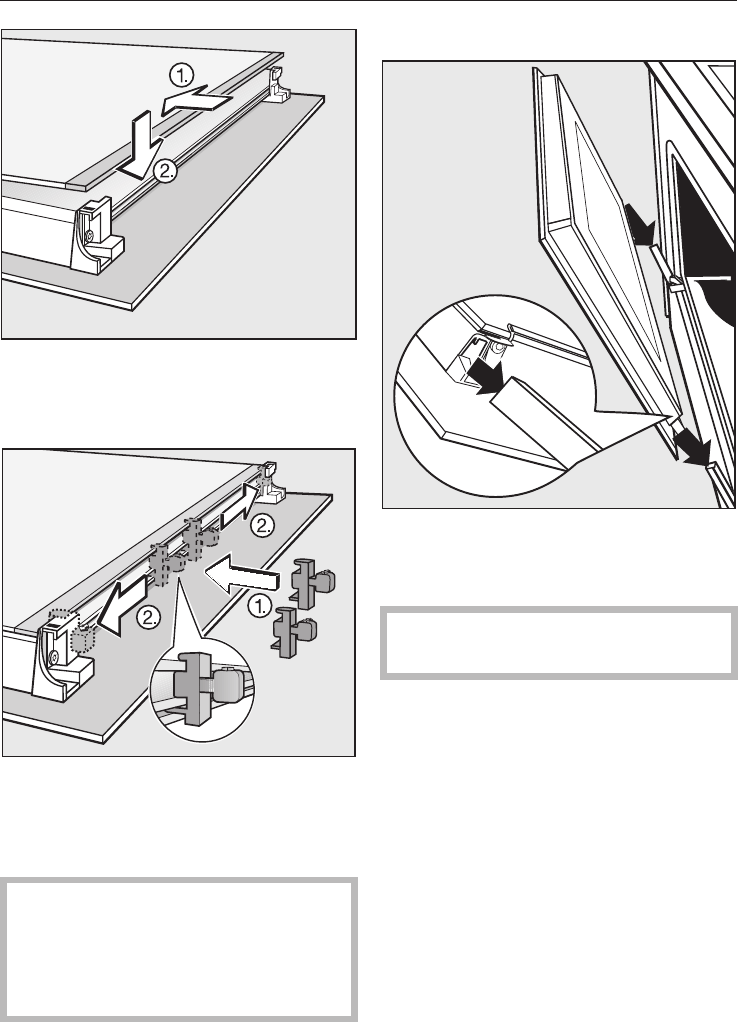 1.
2.

2.
2.
1.