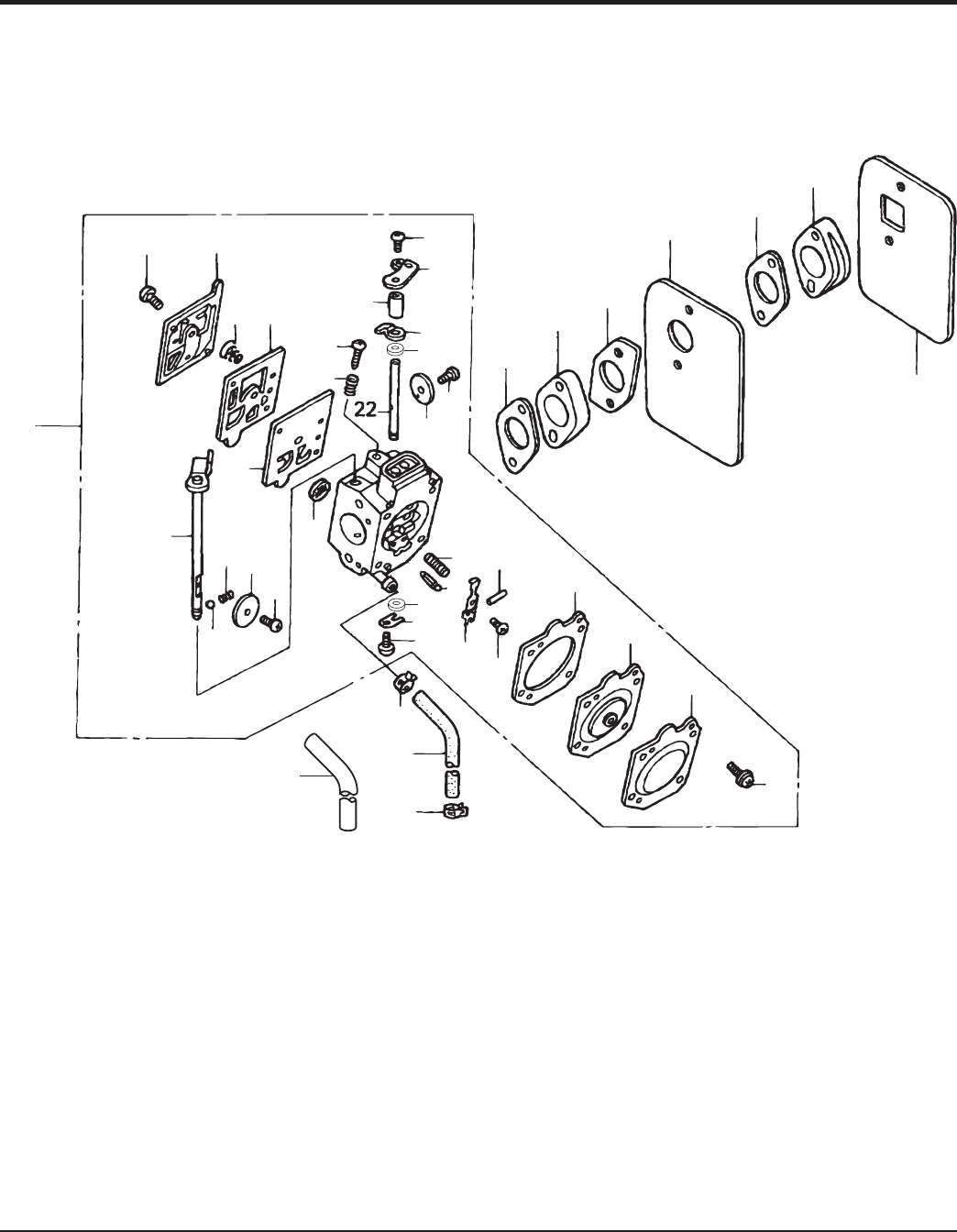 22