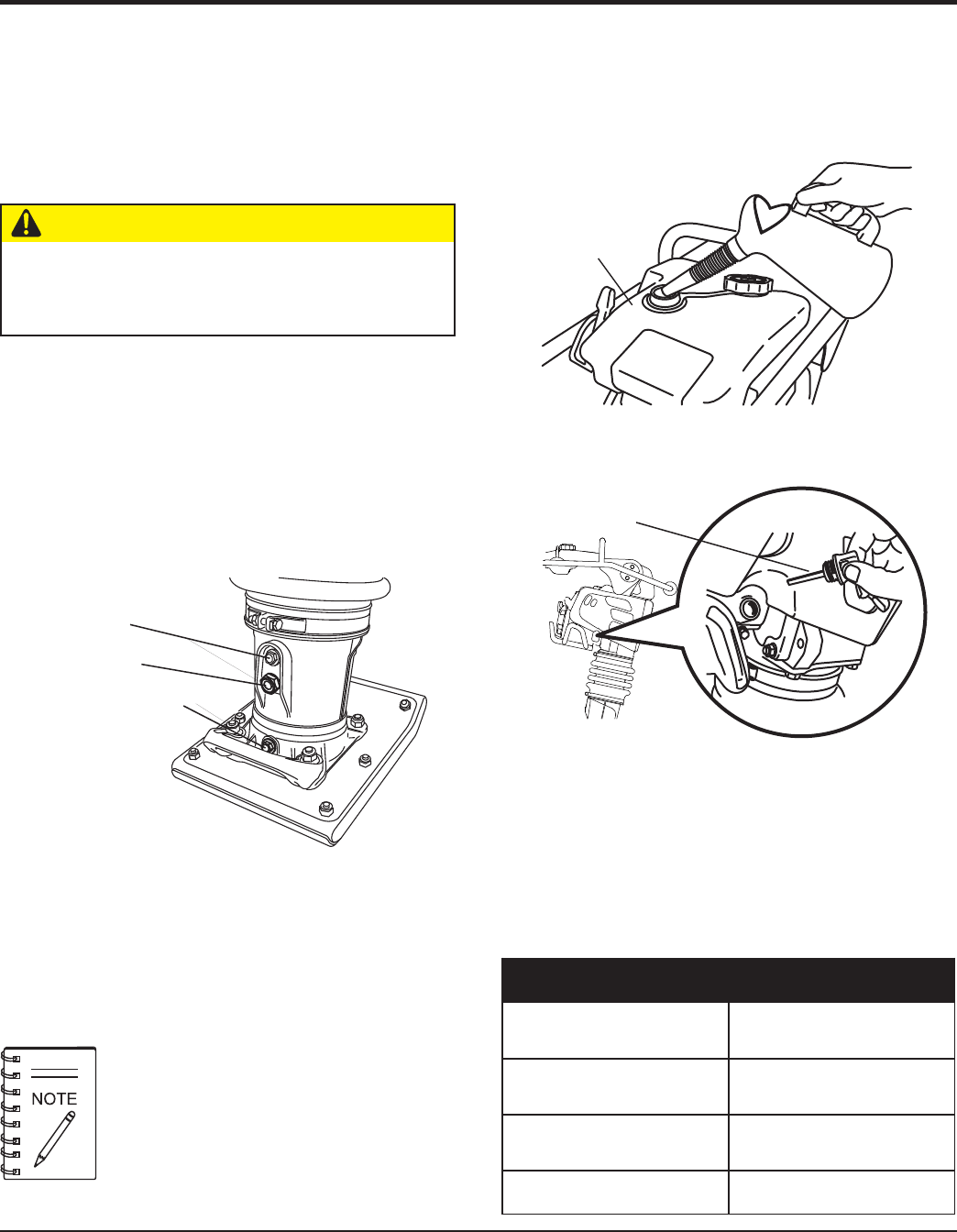 NOTE