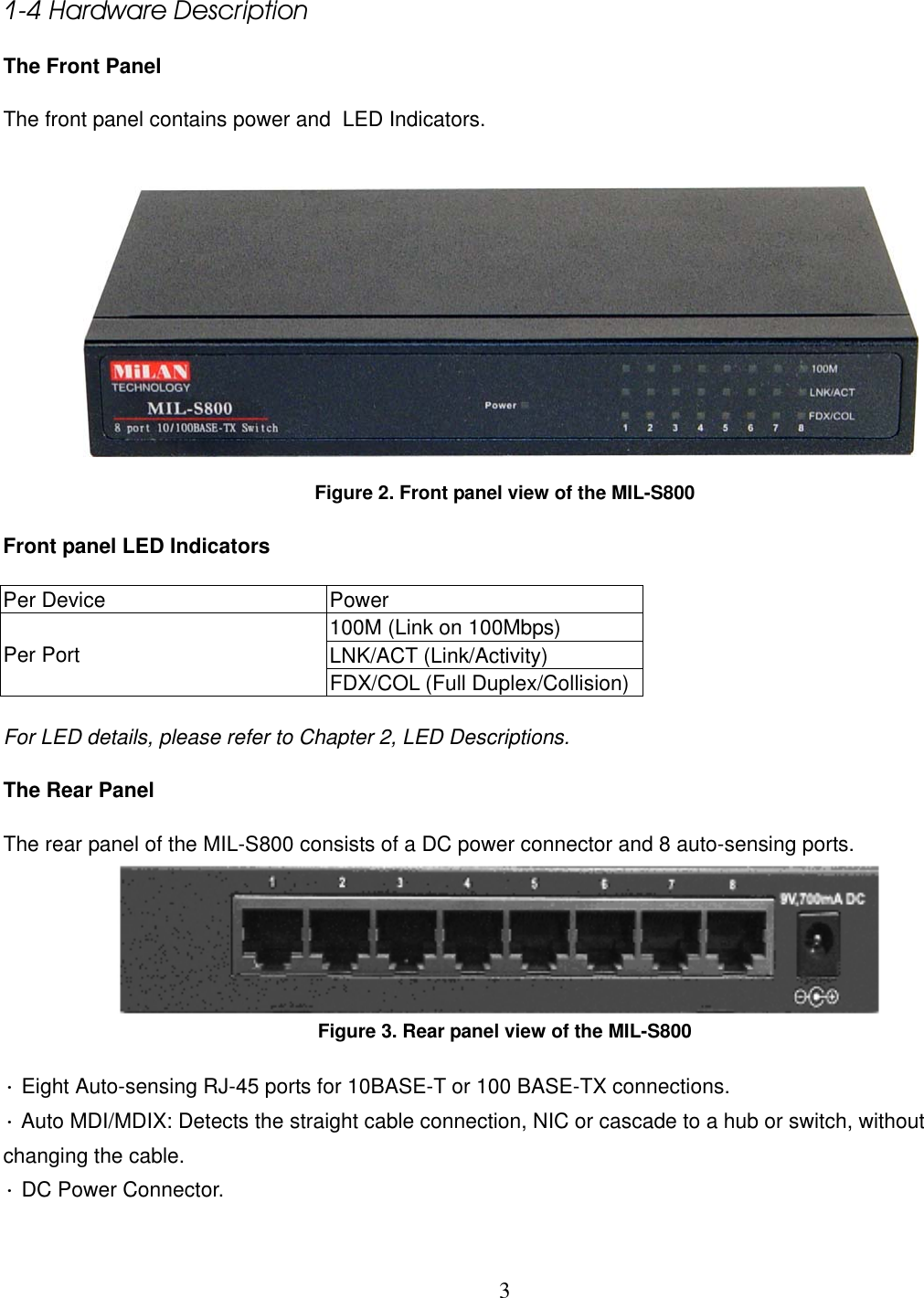 1-4 Hardware Description

The Front Panel

The front panel contains power and  LED Indicators.

MiLAN TECHNOLOGY MIL-S800 8 port 10/100BASE-TX Switch Power 100M LNK/ACT FDX/COL 1 2 3 4 5 6 7 8

Figure 2. Front panel view of the MIL-S800

Front panel LED Indicators

| Per Device | Power |
|---|---|
| Per Port | 100M (Link on 100Mbps) |
| | LNK/ACT (Link/Activity) |
| | FDX/COL (Full Duplex/Collision) |

For LED details, please refer to Chapter 2, LED Descriptions.

The Rear Panel

The rear panel of the MIL-S800 consists of a DC power connector and 8 auto-sensing ports.

1 2 3 4 5 6 7 8 9V,700mA DC

Figure 3. Rear panel view of the MIL-S800

· Eight Auto-sensing RJ-45 ports for 10BASE-T or 100 BASE-TX connections.
· Auto MDI/MDIX: Detects the straight cable connection, NIC or cascade to a hub or switch, without changing the cable.
· DC Power Connector.

3