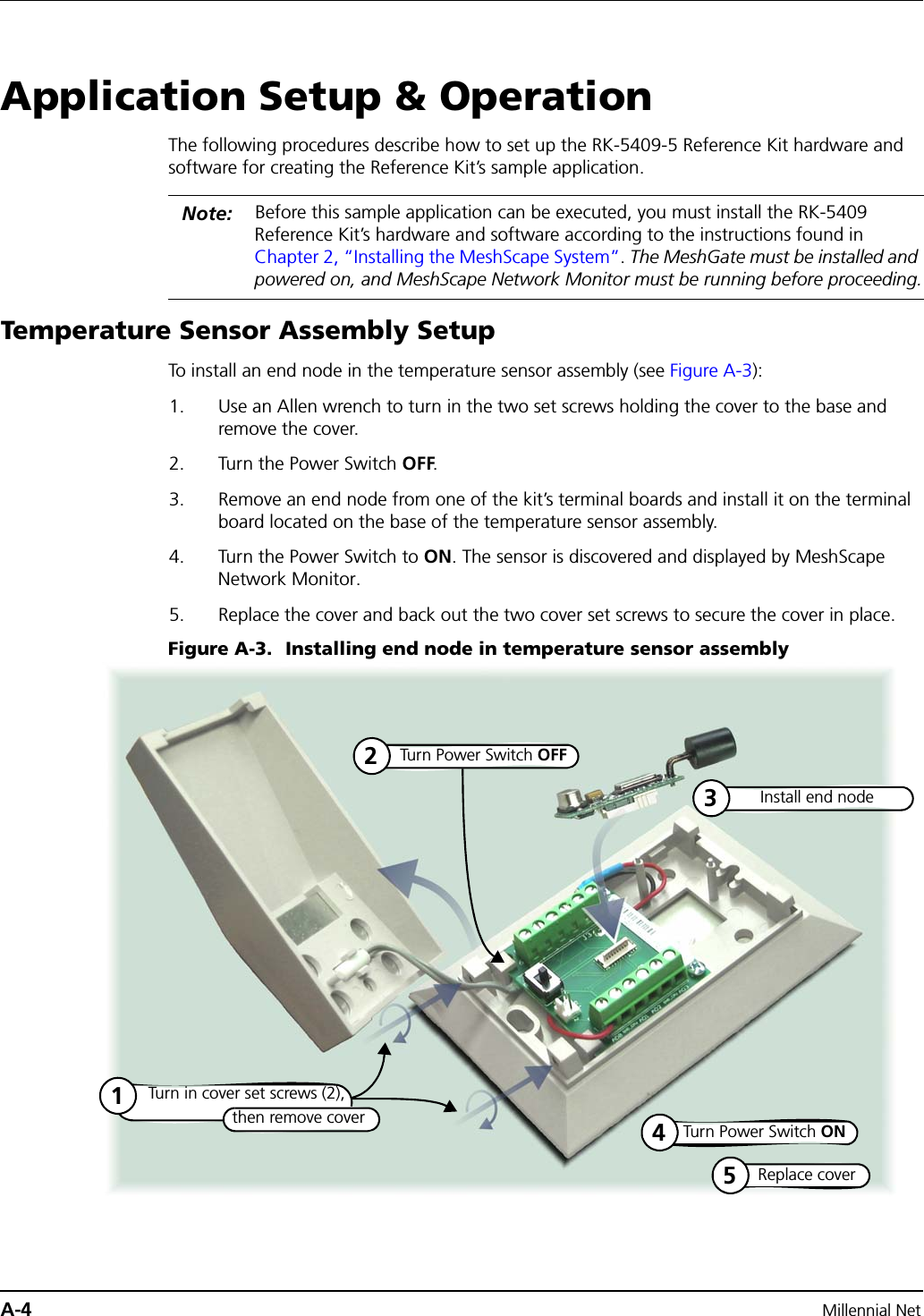 Application Setup & Operation

The following procedures describe how to set up the RK-5409-5 Reference Kit hardware and software for creating the Reference Kit's sample application.

Note: Before this sample application can be executed, you must install the RK-5409 Reference Kit's hardware and software according to the instructions found in Chapter 2, "Installing the MeshScape System". The MeshGate must be installed and powered on, and MeshScape Network Monitor must be running before proceeding.

Temperature Sensor Assembly Setup

To install an end node in the temperature sensor assembly (see Figure A-3):

1. Use an Allen wrench to turn in the two set screws holding the cover to the base and remove the cover.

2. Turn the Power Switch OFF.

3. Remove an end node from one of the kit's terminal boards and install it on the terminal board located on the base of the temperature sensor assembly.

4. Turn the Power Switch to ON. The sensor is discovered and displayed by MeshScape Network Monitor.

5. Replace the cover and back out the two cover set screws to secure the cover in place.

Figure A-3. Installing end node in temperature sensor assembly

2 Turn Power Switch OFF

3 Install end node

1 Turn in cover set screws (2), then remove cover

4 Turn Power Switch ON

5 Replace cover

A-4 Millennial Net