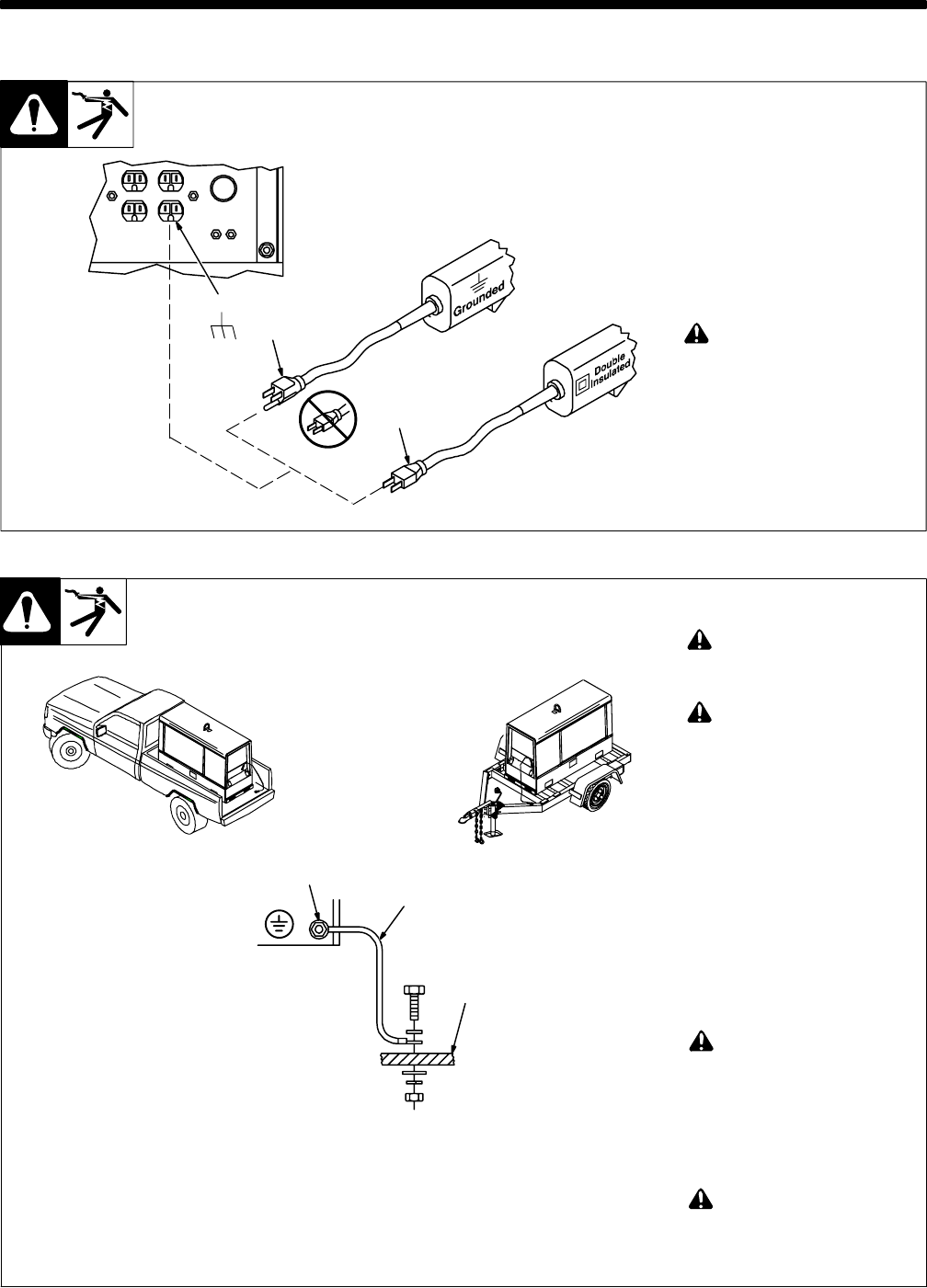 Grounded

Double Insulated