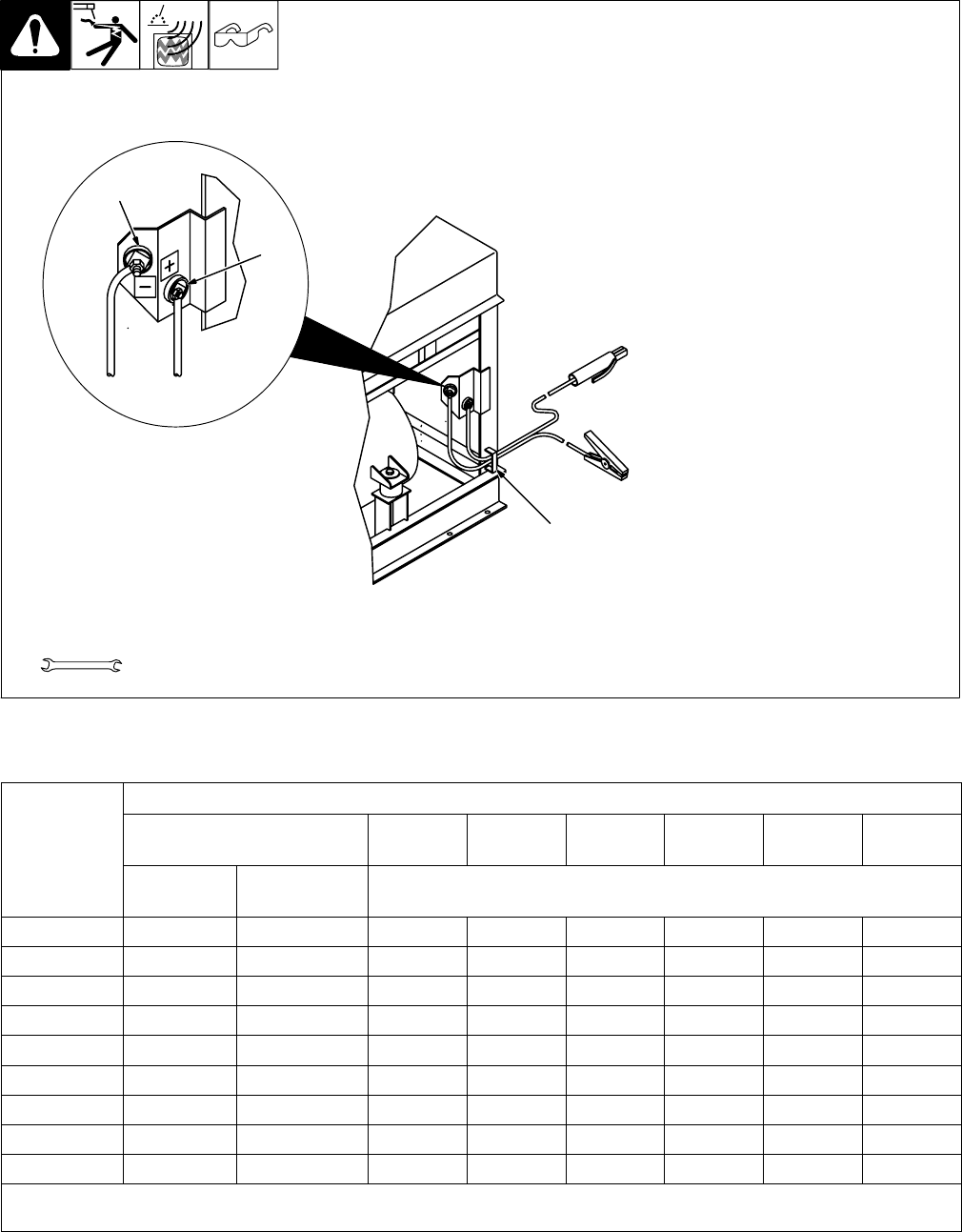 +
−