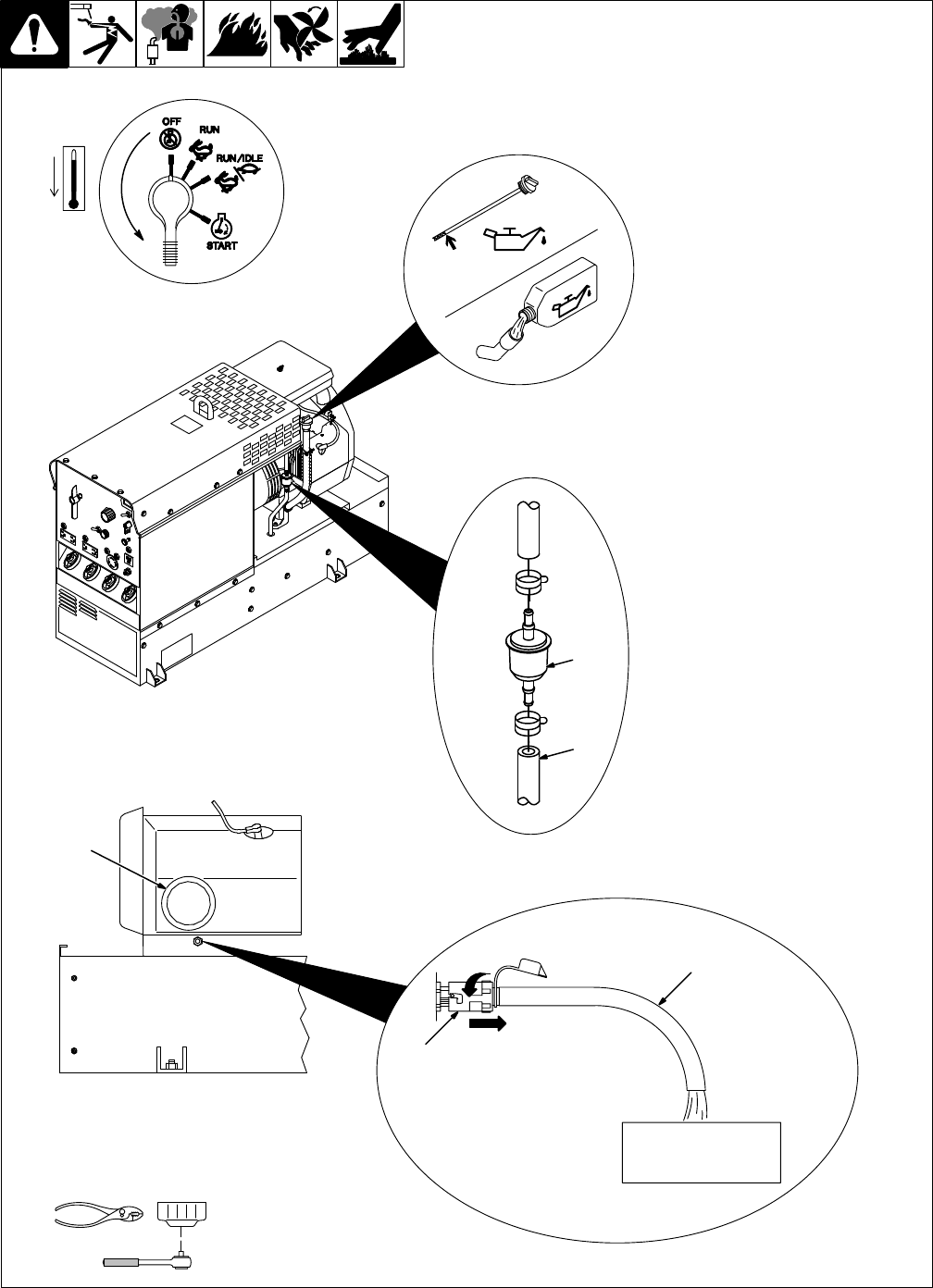 OFF
RUN
RUN/IDLE
START