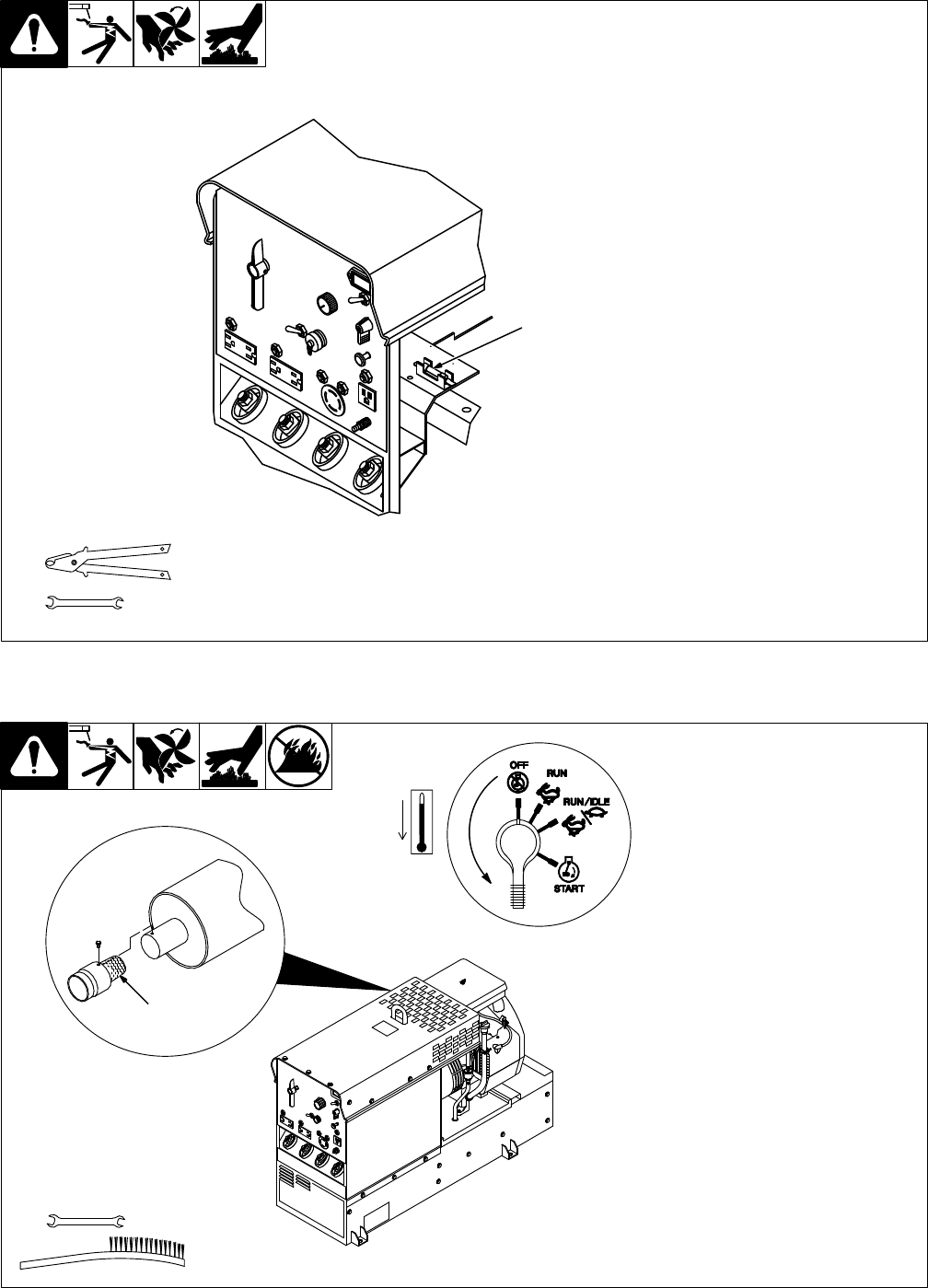 OFF
RUN
RUN/IDLE
START