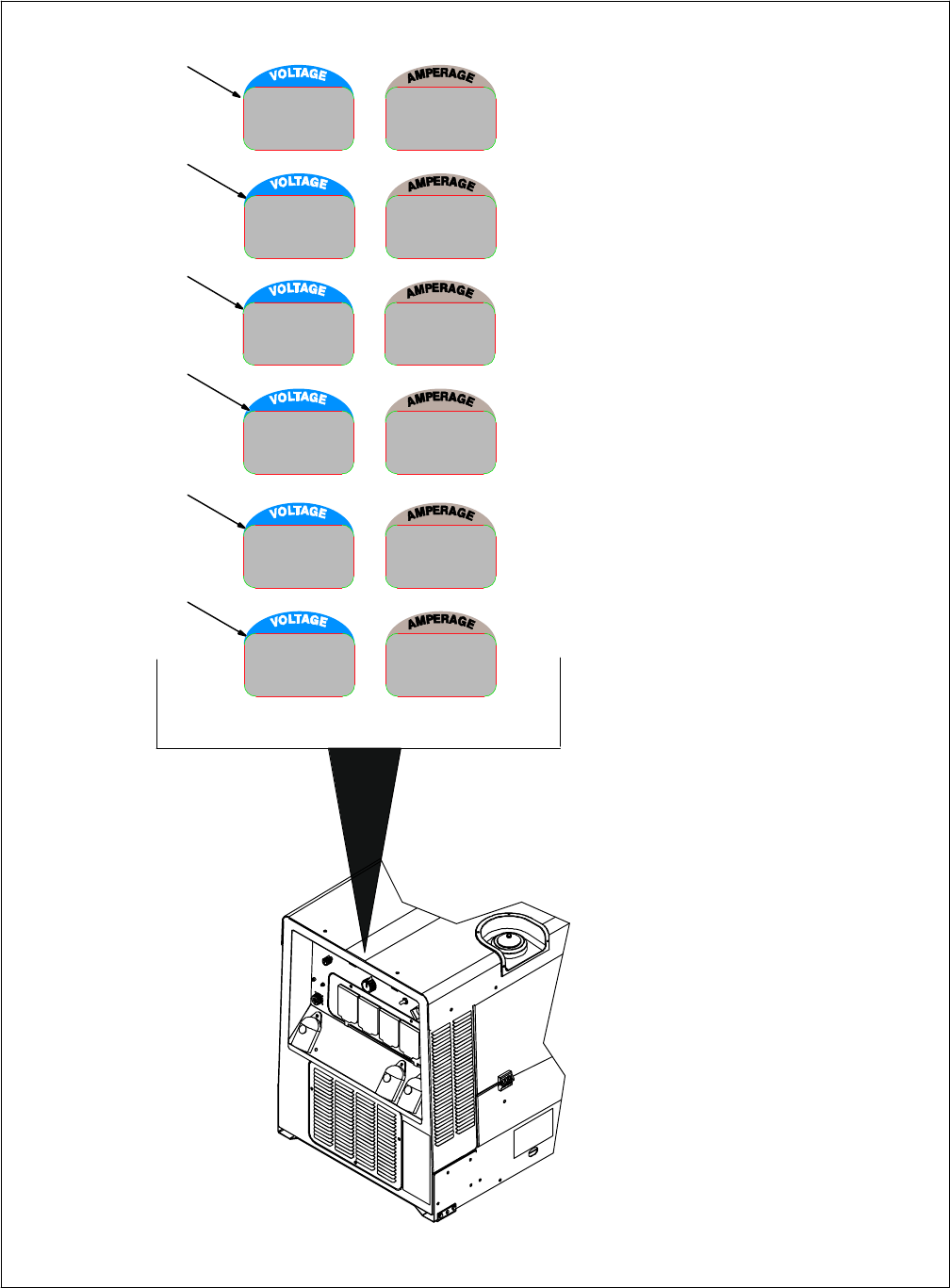 VOLTAGE
AMPERAGE

VOLTAGE
AMPERAGE

VOLTAGE
AMPERAGE

VOLTAGE
AMPERAGE

VOLTAGE
AMPERAGE

VOLTAGE
AMPERAGE