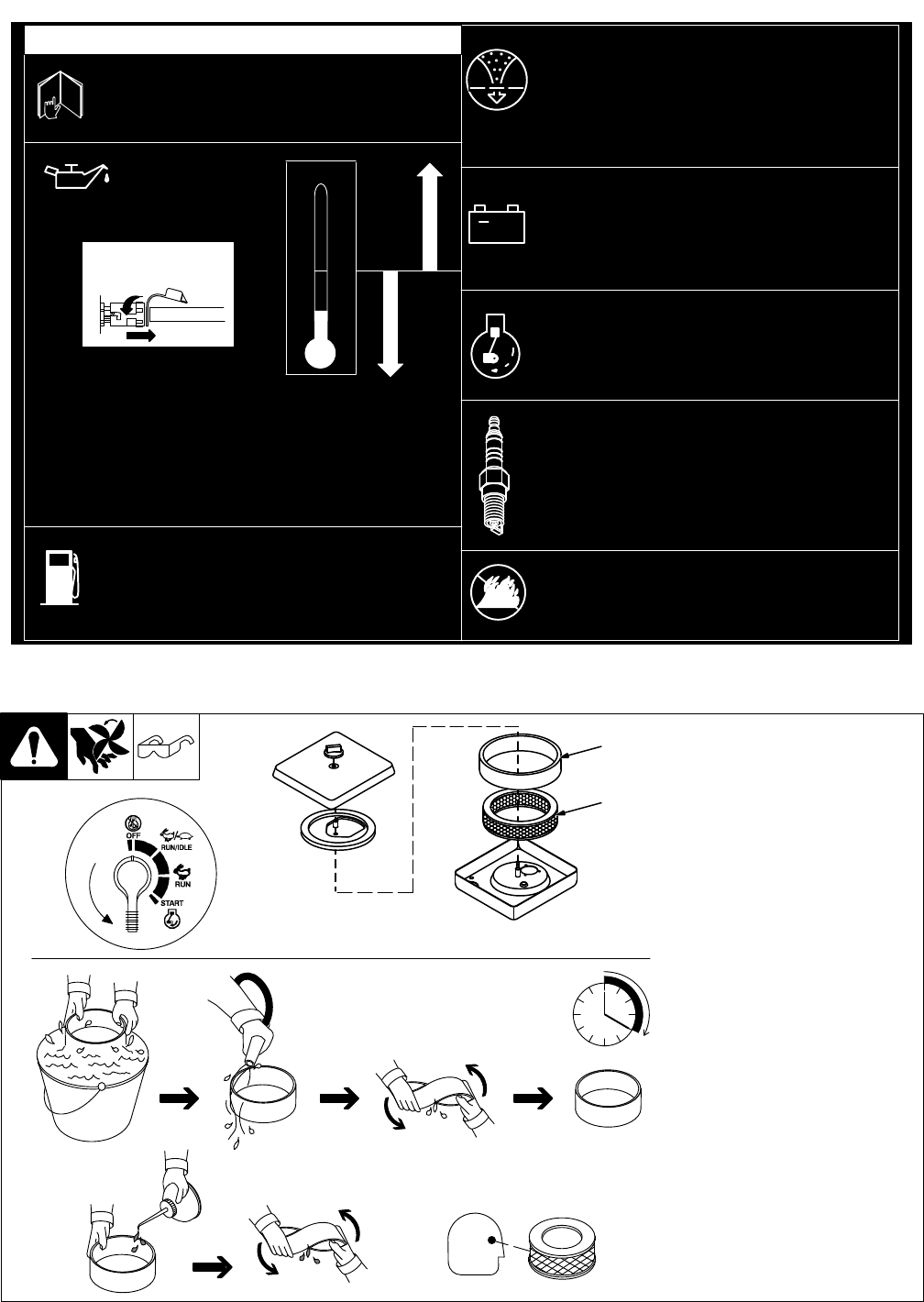 OFF
RUN/IDLE
RUN
START