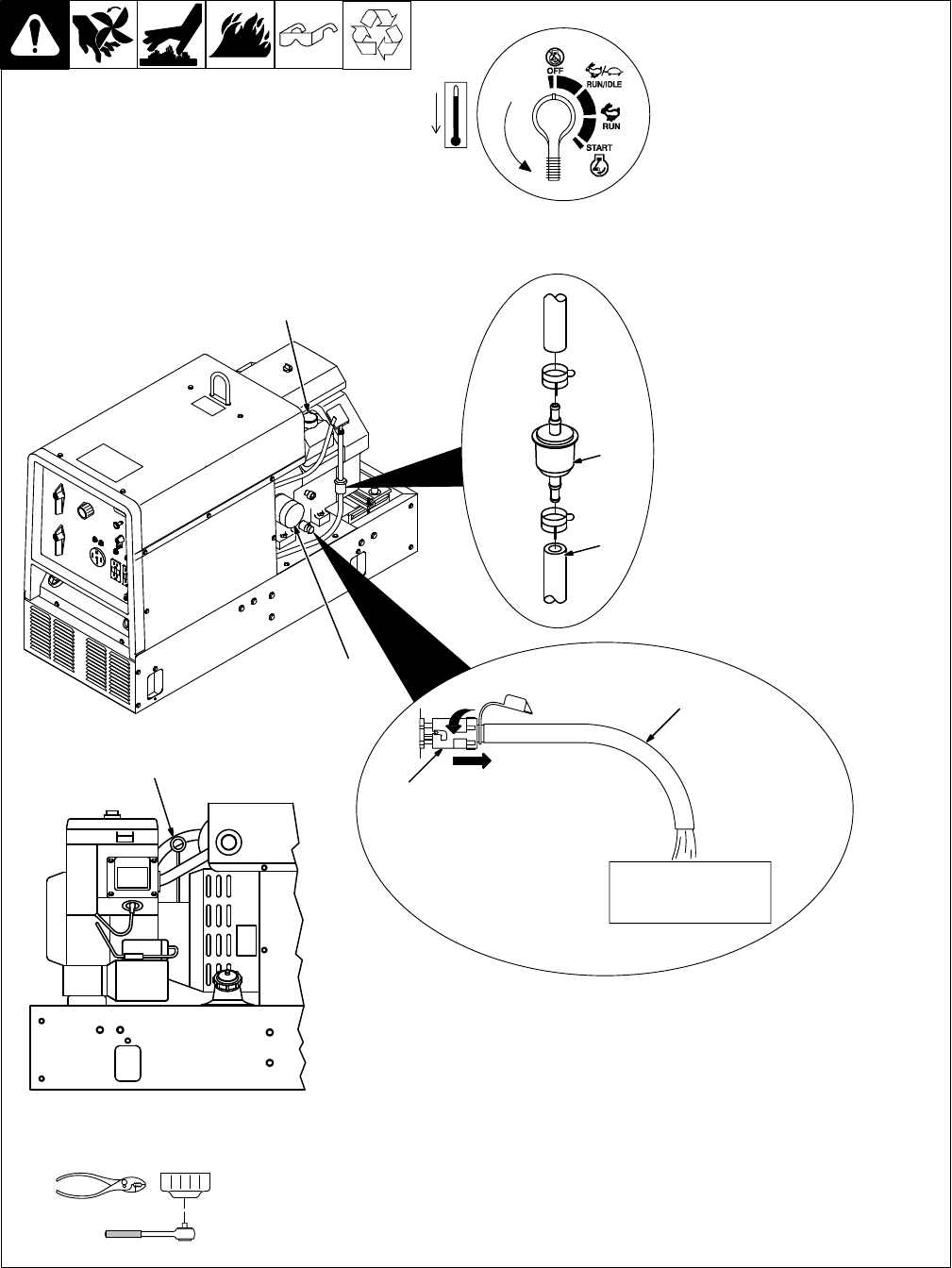 OFF
RUN/IDLE
RUN
START